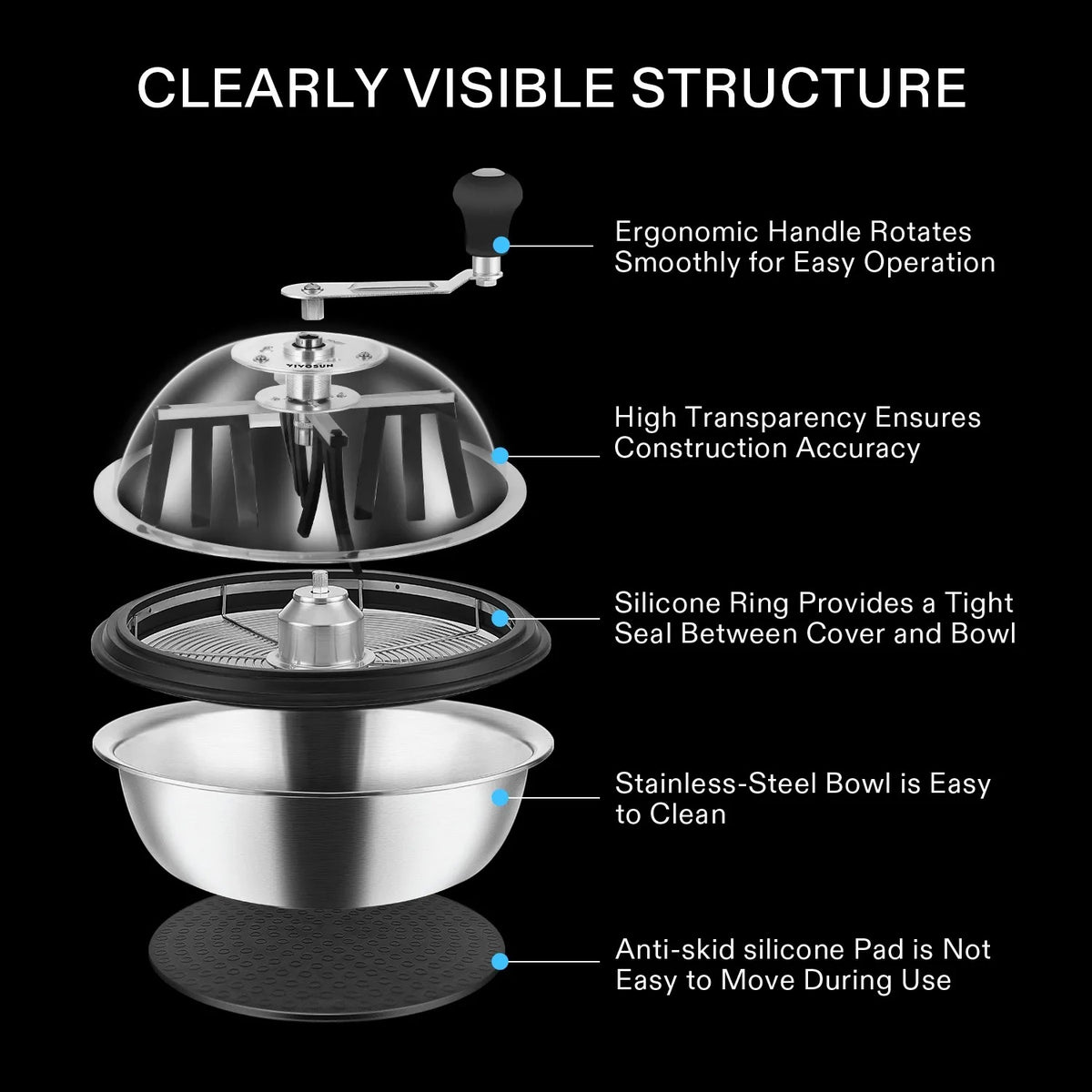 CLEARLY VISIBLE STRUCTURE

VIVOSUN

Ergonomic Handle Rotates Smoothly for Easy Operation

High Transparency Ensures Construction Accuracy

Silicone Ring Provides a Tight Seal Between Cover and Bowl

Stainless-Steel Bowl is Easy to Clean

Anti-skid silicone Pad is Not Easy to Move During Use