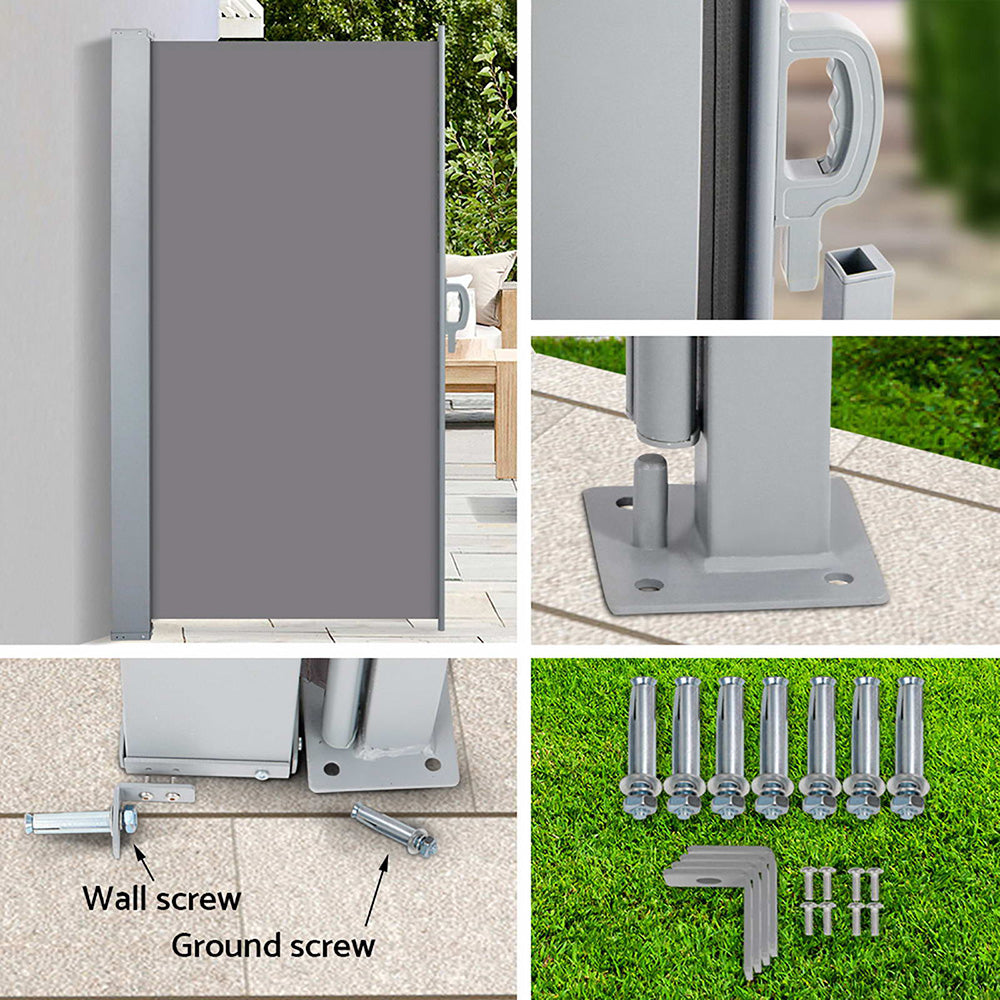 Wall screw

Ground screw