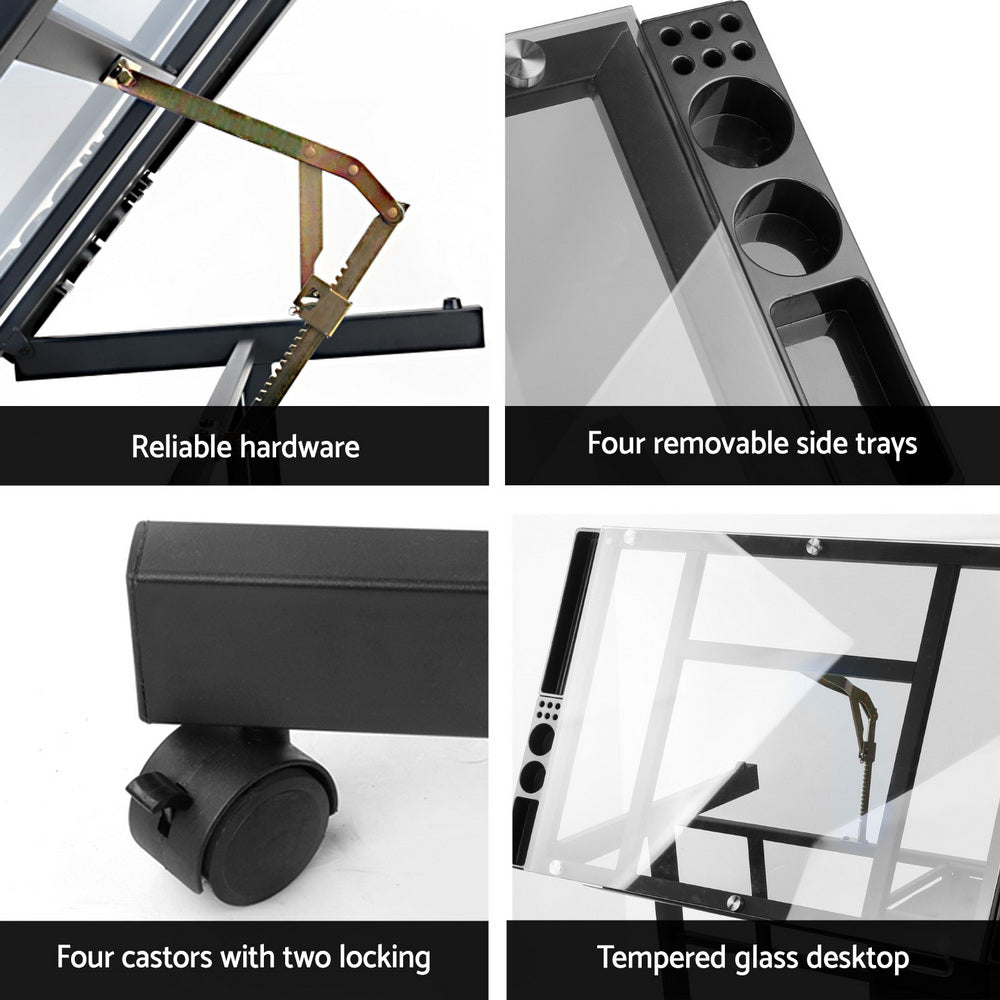 Reliable hardware

Four removable side trays

Four castors with two locking

Tempered glass desktop