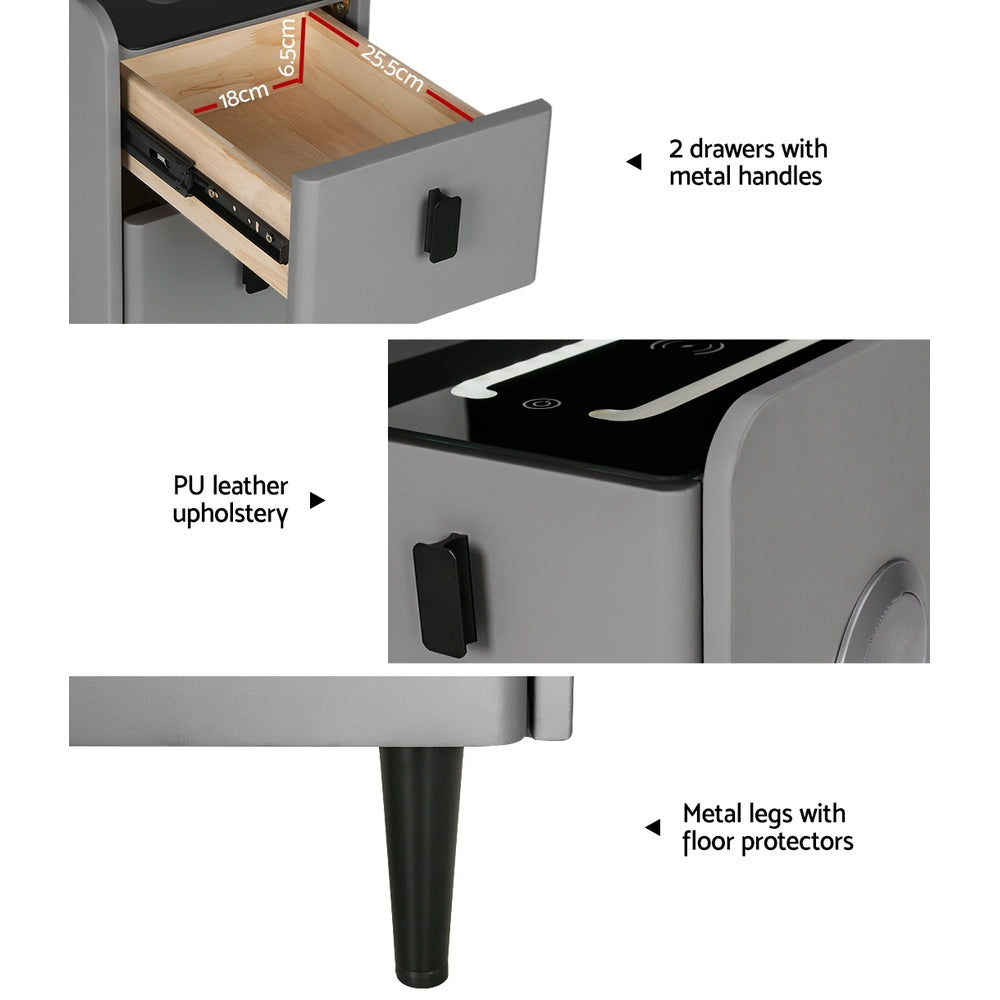 18cm
6.5cm
25.5cm

2 drawers with metal handles

PU leather upholstery

Metal legs with floor protectors