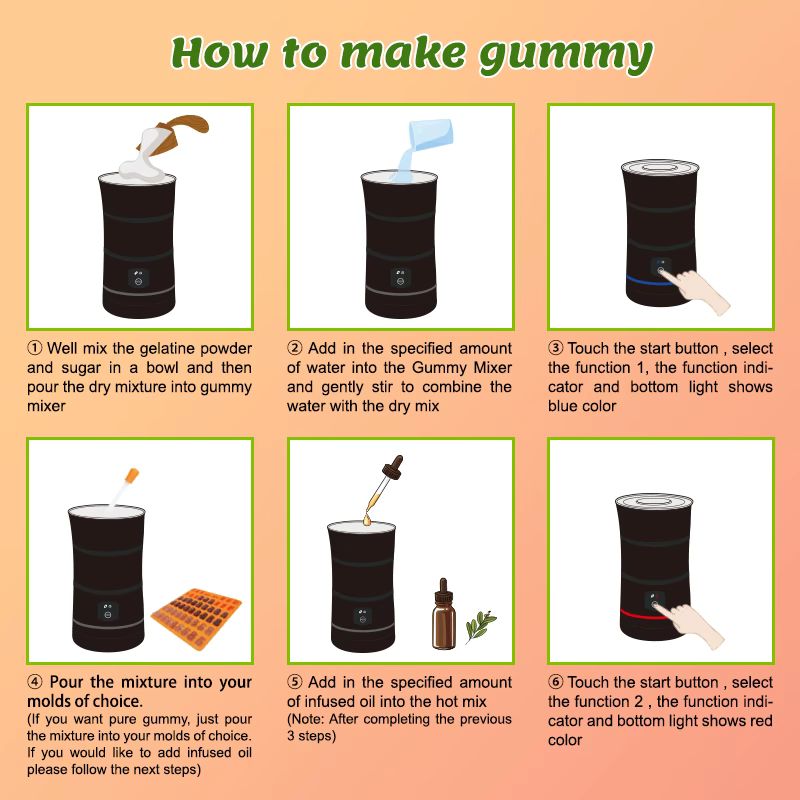 How to make gummy

① Well mix the gelatine powder and sugar in a bowl and then pour the dry mixture into gummy mixer

② Add in the specified amount of water into the Gummy Mixer and gently stir to combine the water with the dry mix

③ Touch the start button , select the function 1, the function indicator and bottom light shows blue color

④ Pour the mixture into your molds of choice.
(If you want pure gummy, just pour the mixture into your molds of choice. If you would like to add infused oil please follow the next steps)

⑤ Add in the specified amount of infused oil into the hot mix
(Note: After completing the previous 3 steps)

⑥ Touch the start button , select the function 2 , the function indicator and bottom light shows red color