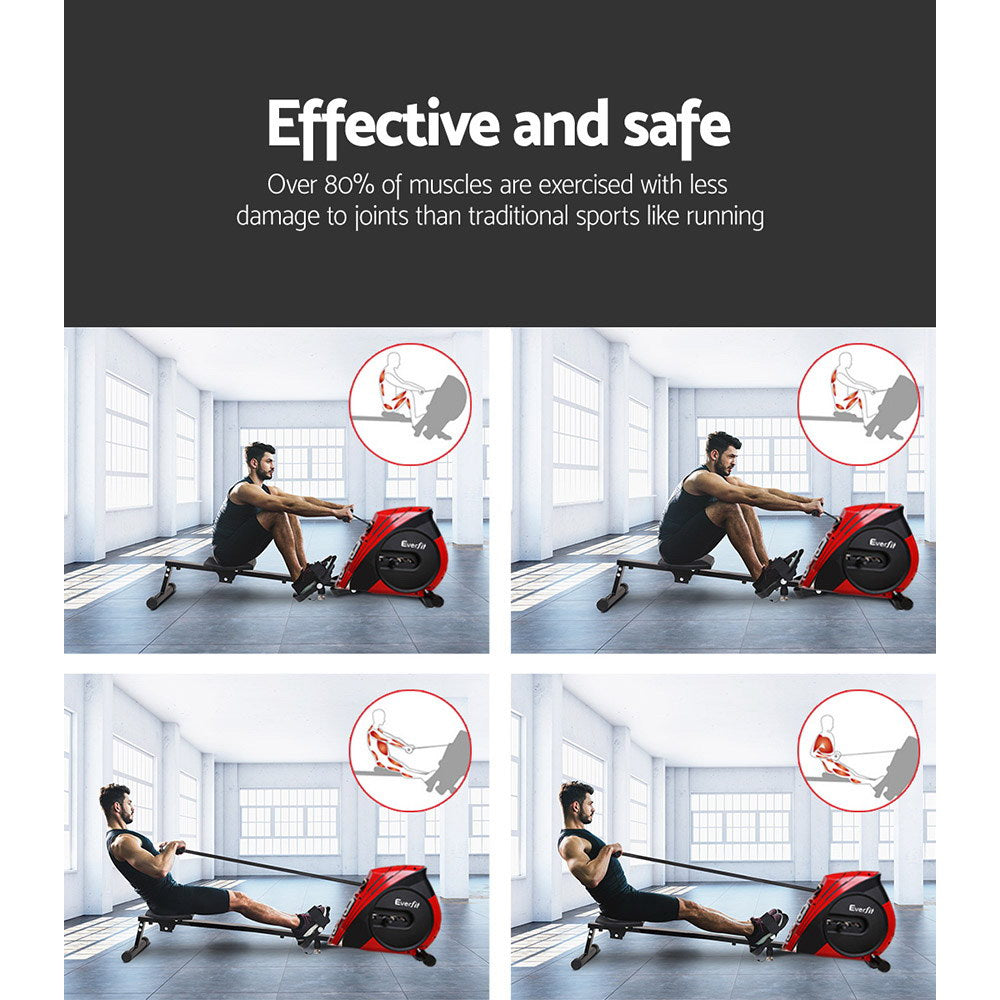 Effective and safe

Over 80% of muscles are exercised with less damage to joints than traditional sports like running

Everfit

Everfit

Everfit

Everfit