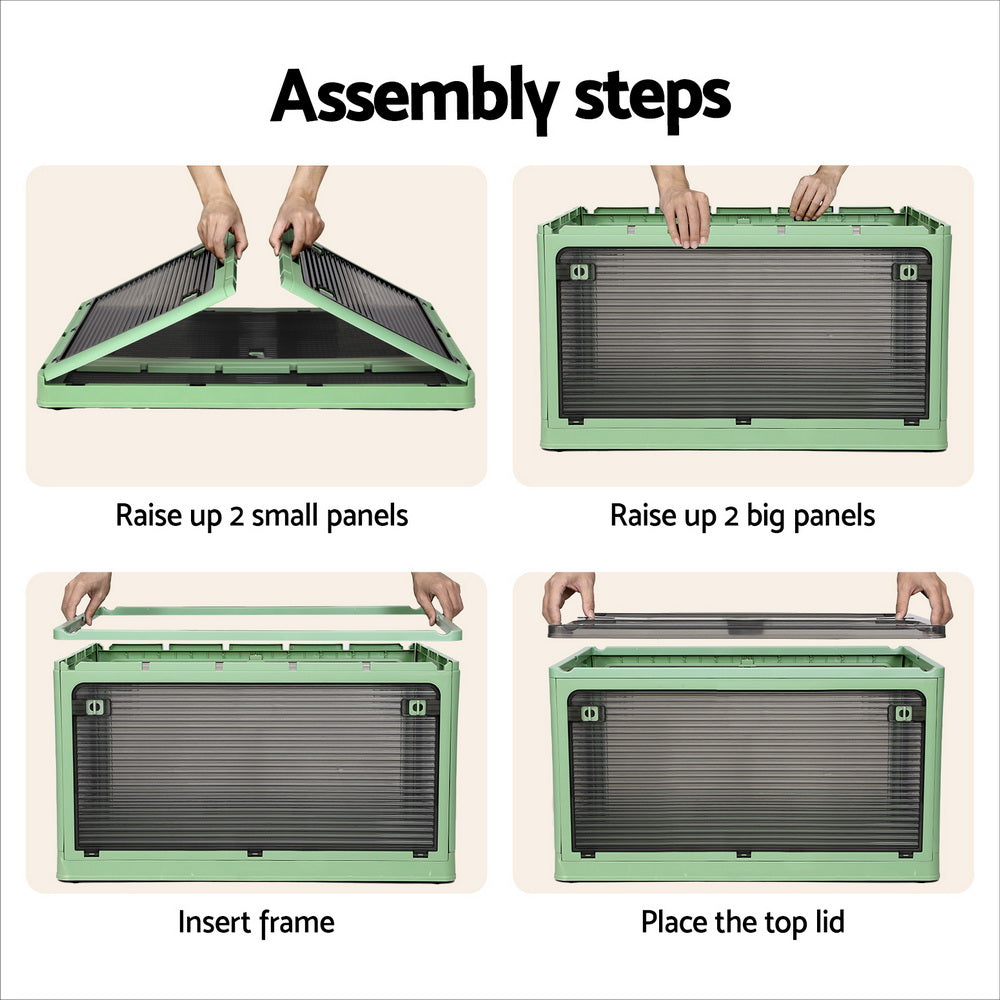 Assembly steps

Raise up 2 small panels

Raise up 2 big panels

Insert frame

Place the top lid