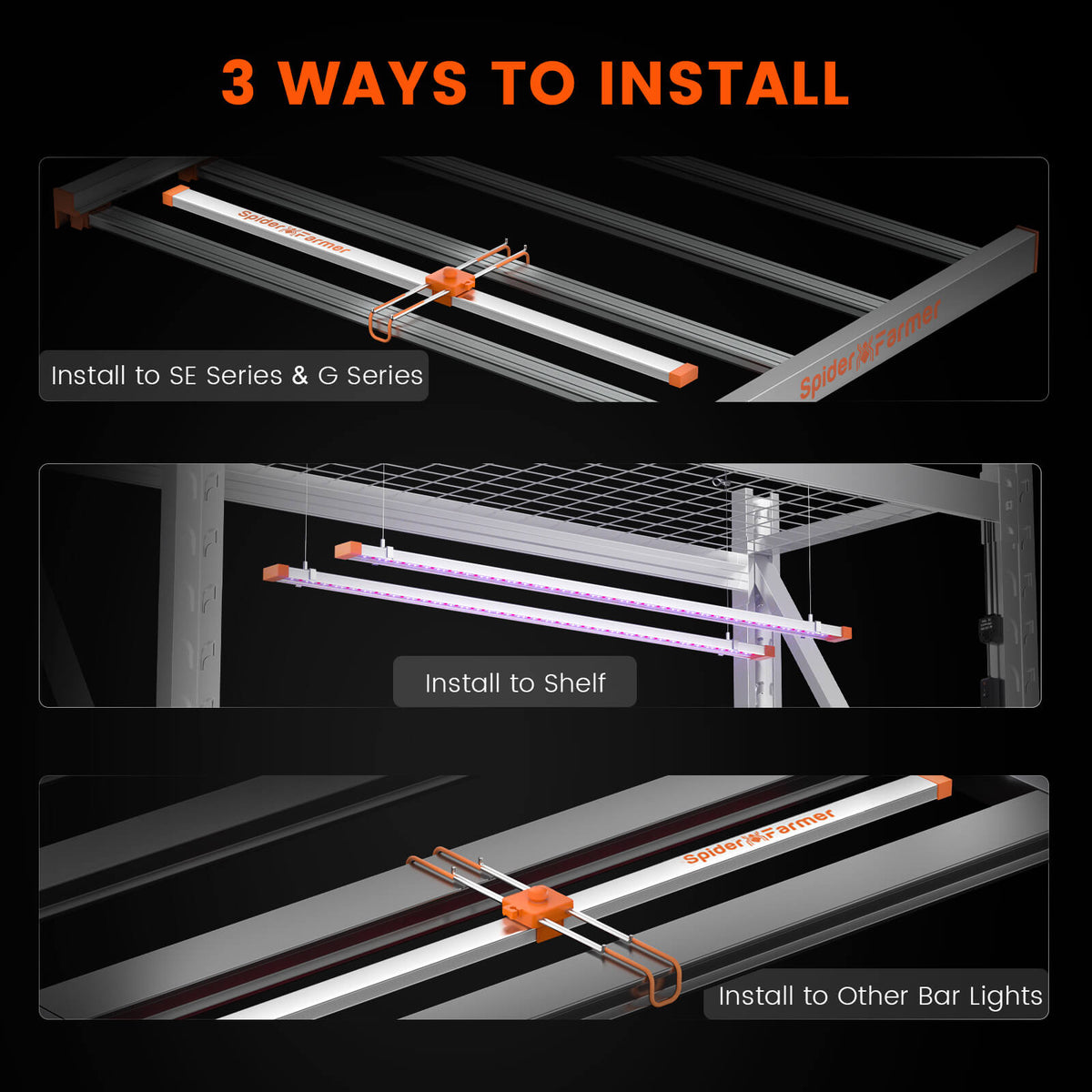 3 WAYS TO INSTALL

Spider Farmer

Spider Farmer

Install to SE Series & G Series

Install to Shelf

Spider Farmer

Install to Other Bar Lights