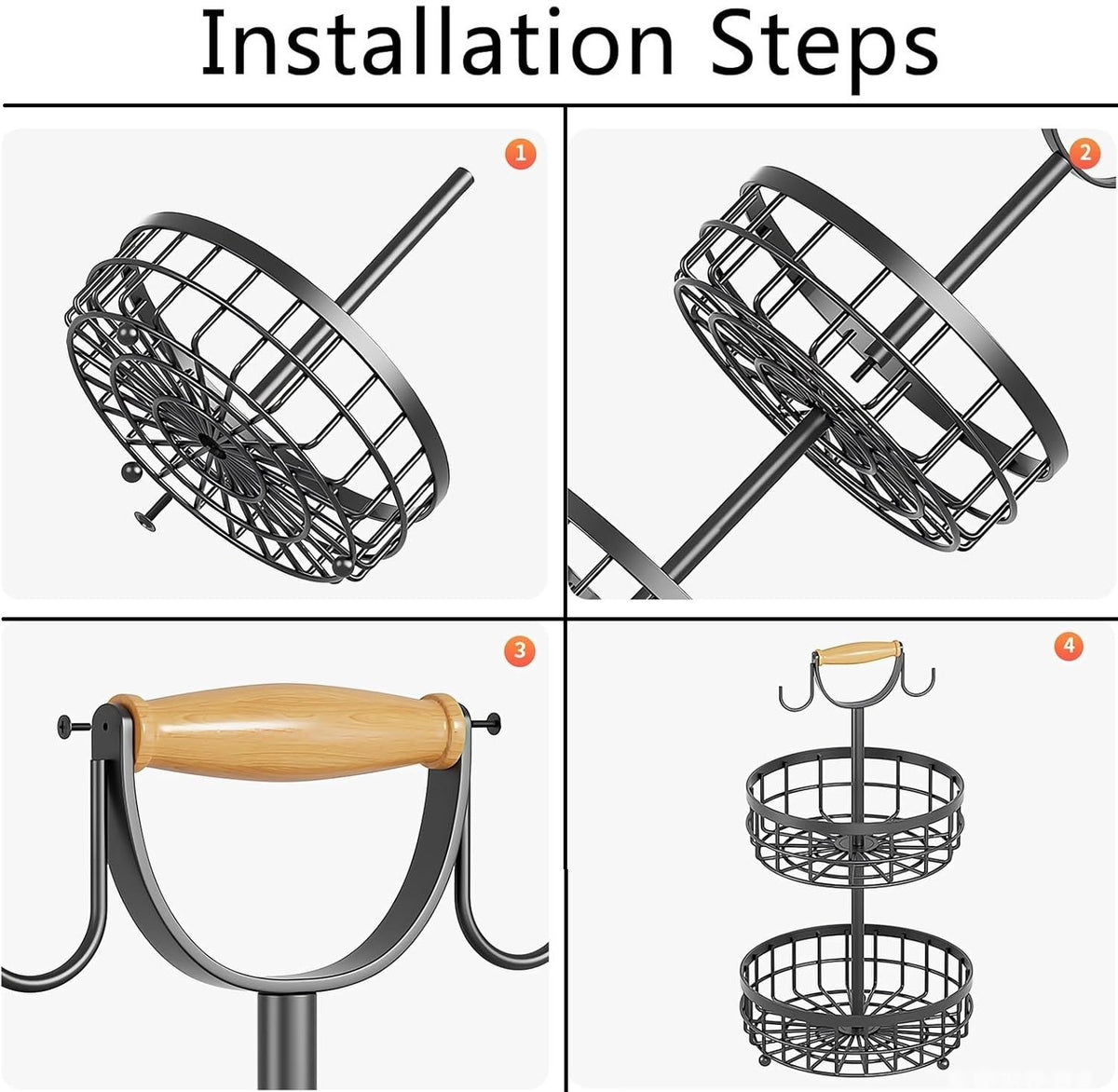 Installation Steps

1

2

3

4