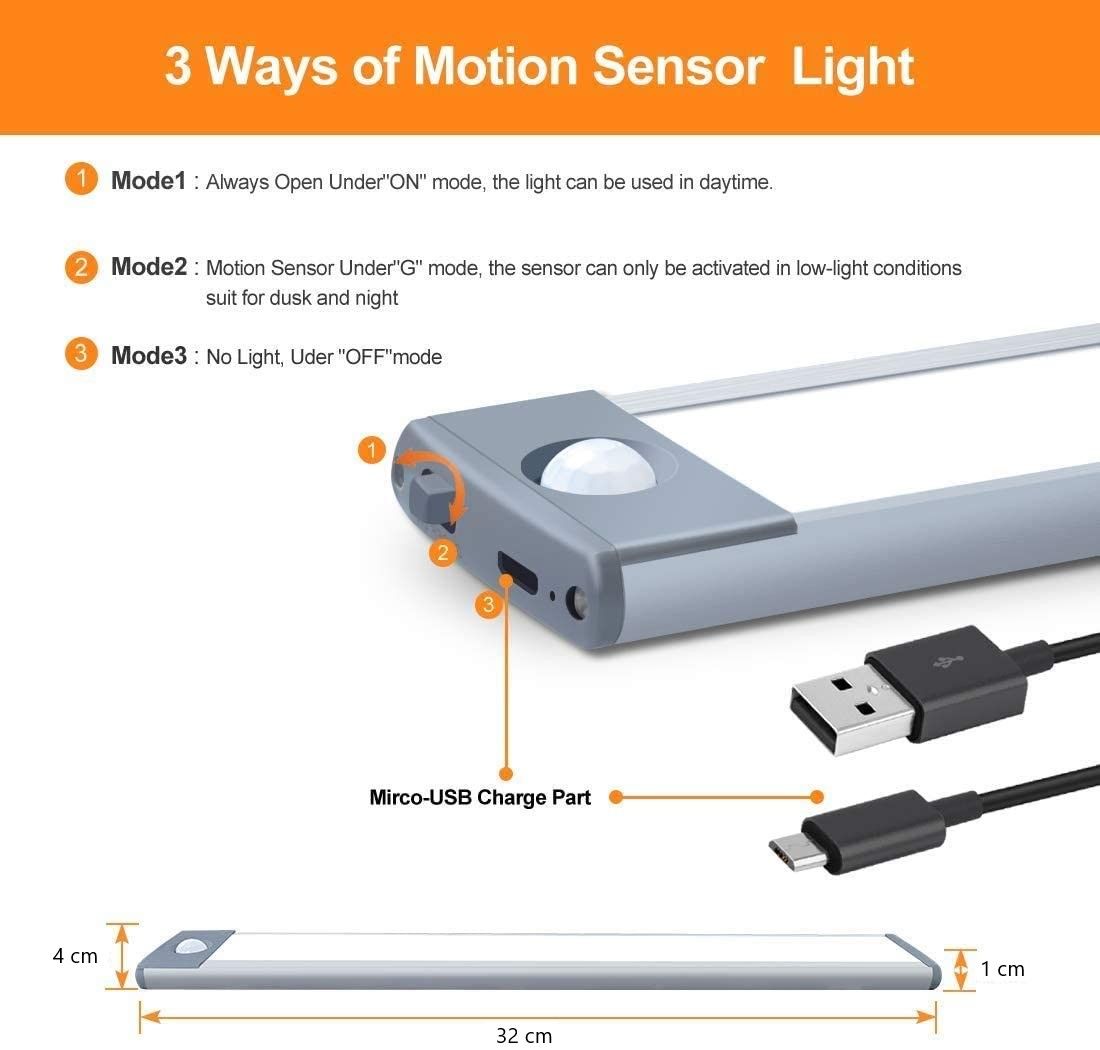 3 Ways of Motion Sensor Light

1 Mode1 : Always Open Under"ON" mode, the light can be used in daytime.

2 Mode2 : Motion Sensor Under"G" mode, the sensor can only be activated in low-light conditions suit for dusk and night

3 Mode3 : No Light, Uder "OFF"mode

1

2

3

Mirco-USB Charge Part

4 cm

1 cm

32 cm