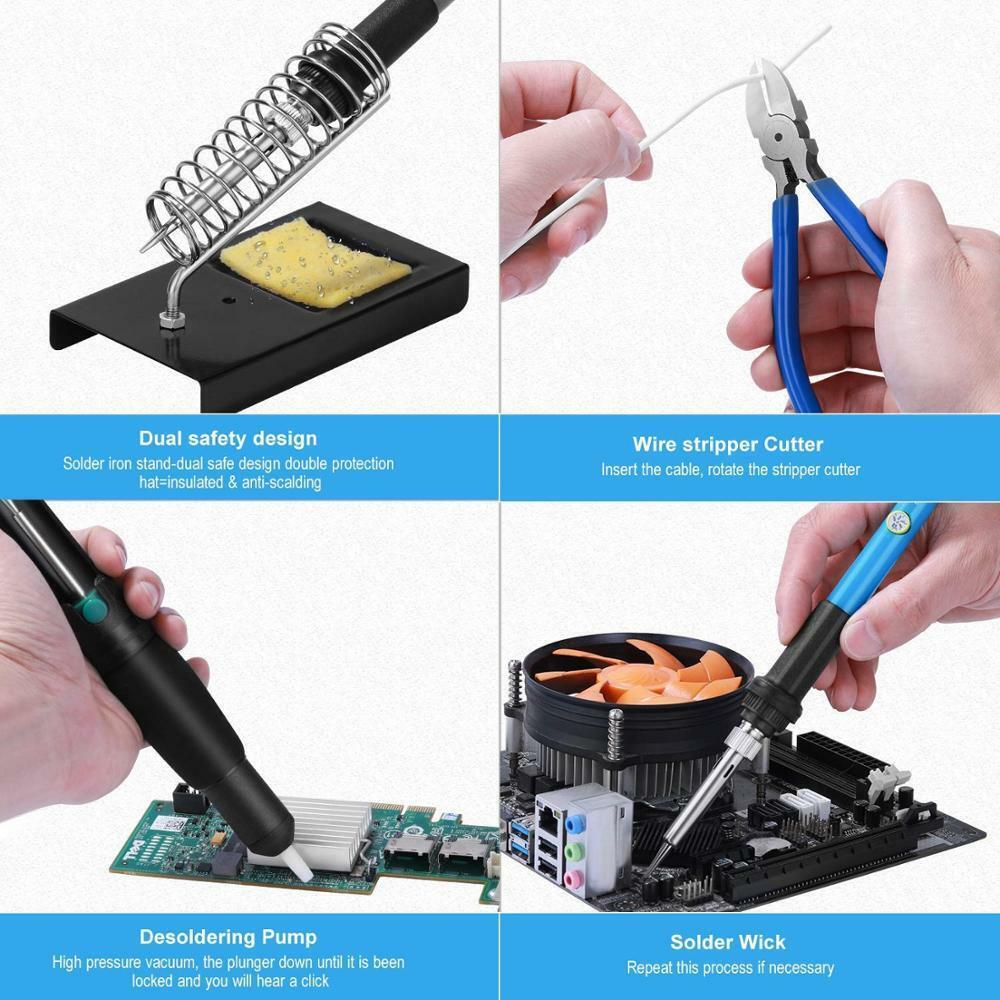 Dual safety design
Solder iron stand-dual safe design double protection hat=insulated & anti-scalding

Wire stripper Cutter
Insert the cable, rotate the stripper cutter

Desoldering Pump
High pressure vacuum, the plunger down until it is been locked and you will hear a click

Solder Wick
Repeat this process if necessary