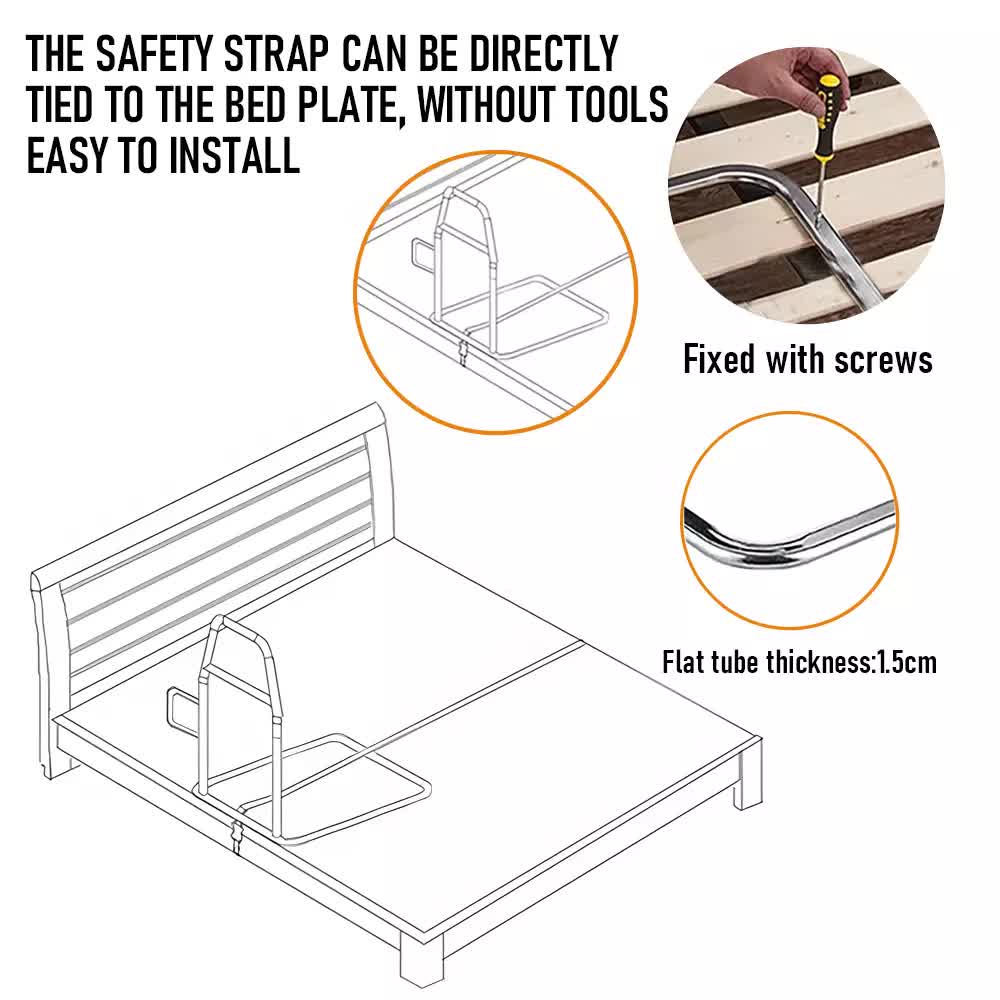 THE SAFETY STRAP CAN BE DIRECTLY TIED TO THE BED PLATE, WITHOUT TOOLS EASY TO INSTALL

Fixed with screws

Flat tube thickness:1.5cm