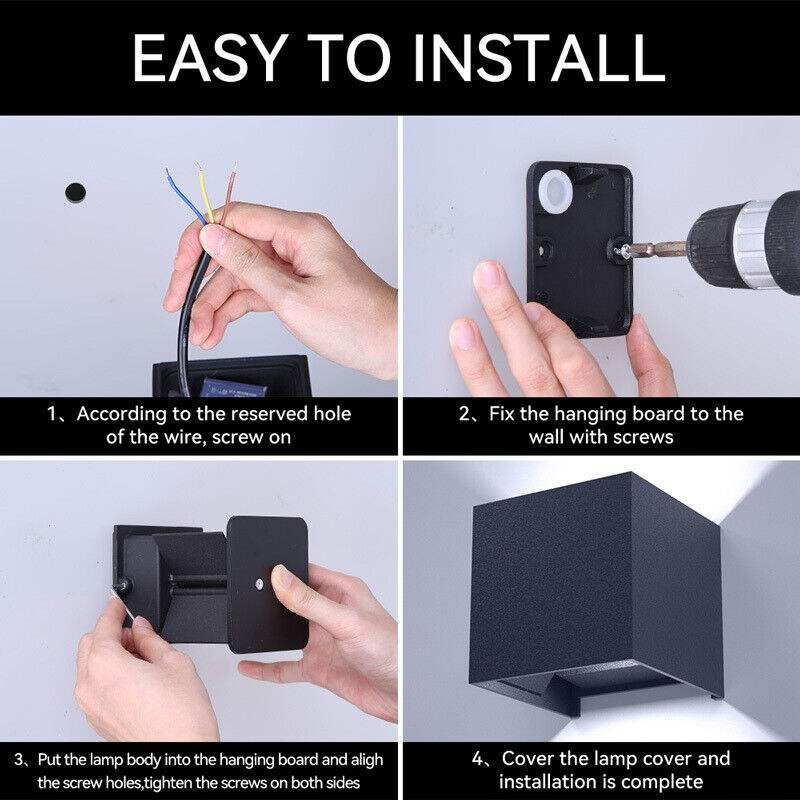 EASY TO INSTALL

1、According to the reserved hole of the wire, screw on

2、Fix the hanging board to the wall with screws

3、Put the lamp body into the hanging board and aligh the screw holes,tighten the screws on both sides

4、Cover the lamp cover and installation is complete