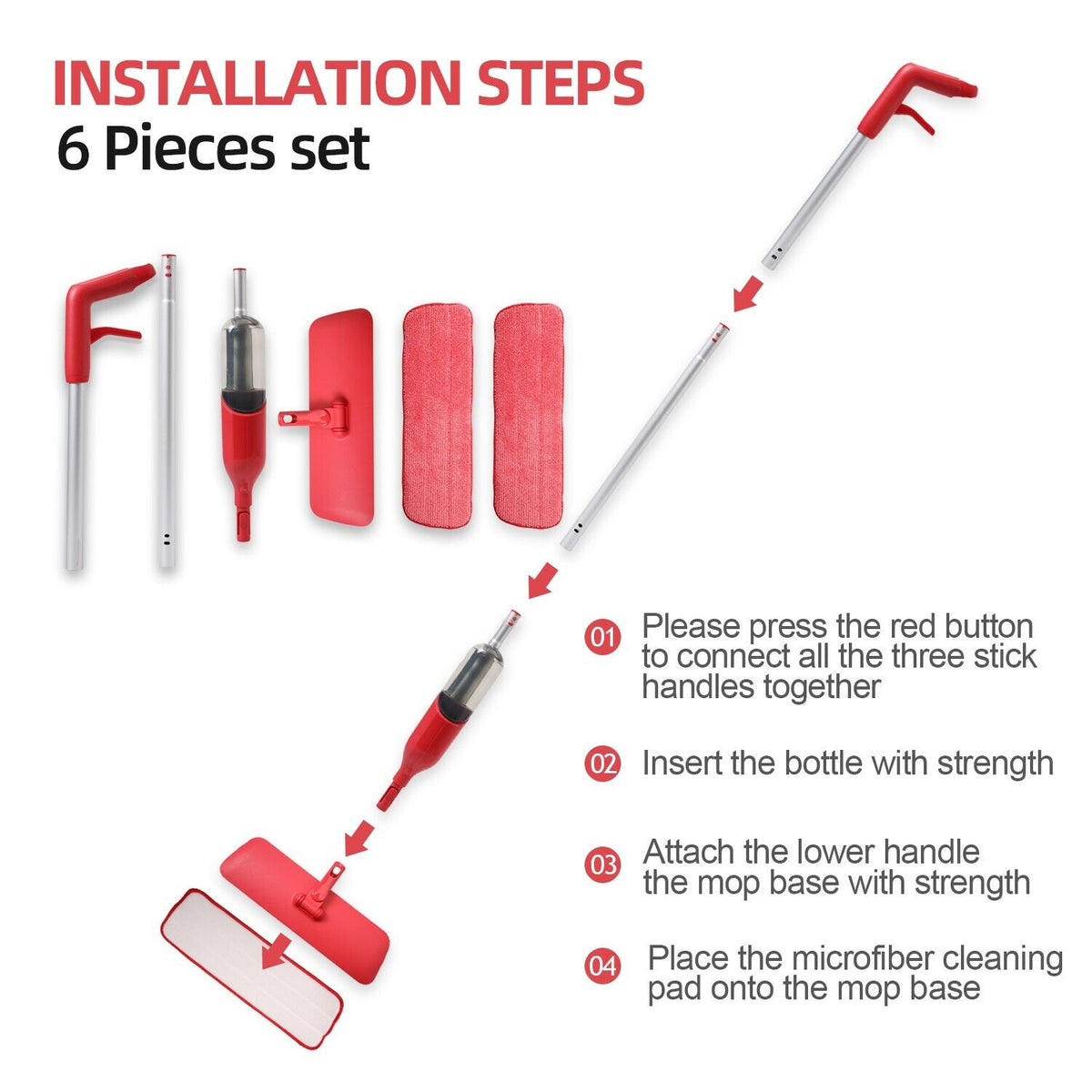 INSTALLATION STEPS
6 Pieces set

01 Please press the red button to connect all the three stick handles together

02 Insert the bottle with strength

03 Attach the lower handle the mop base with strength

04 Place the microfiber cleaning pad onto the mop base