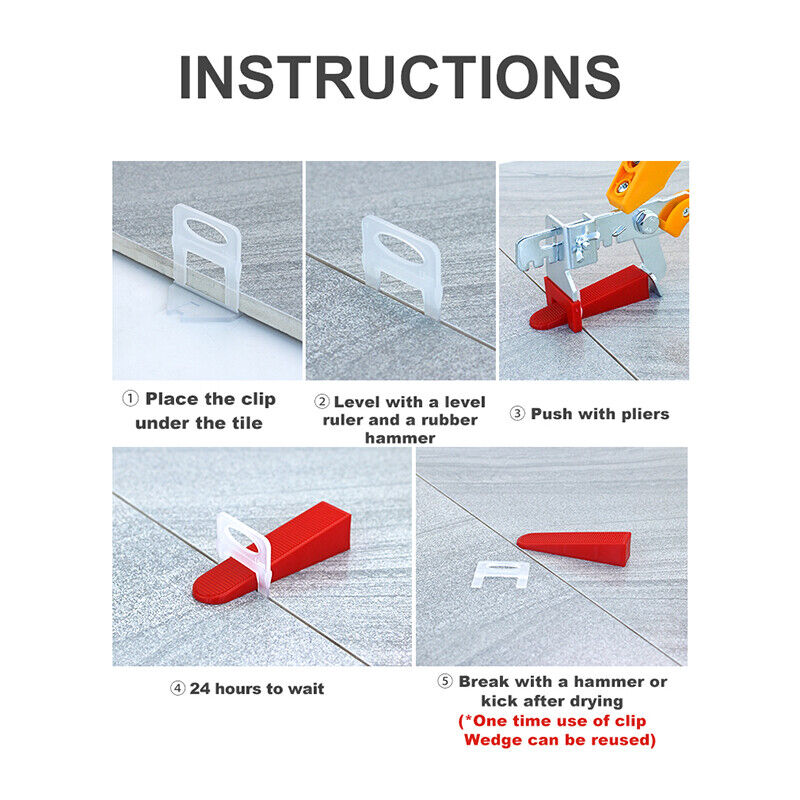 INSTRUCTIONS

① Place the clip under the tile

② Level with a level ruler and a rubber hammer

③ Push with pliers

④ 24 hours to wait

⑤ Break with a hammer or kick after drying
(*One time use of clip
Wedge can be reused)