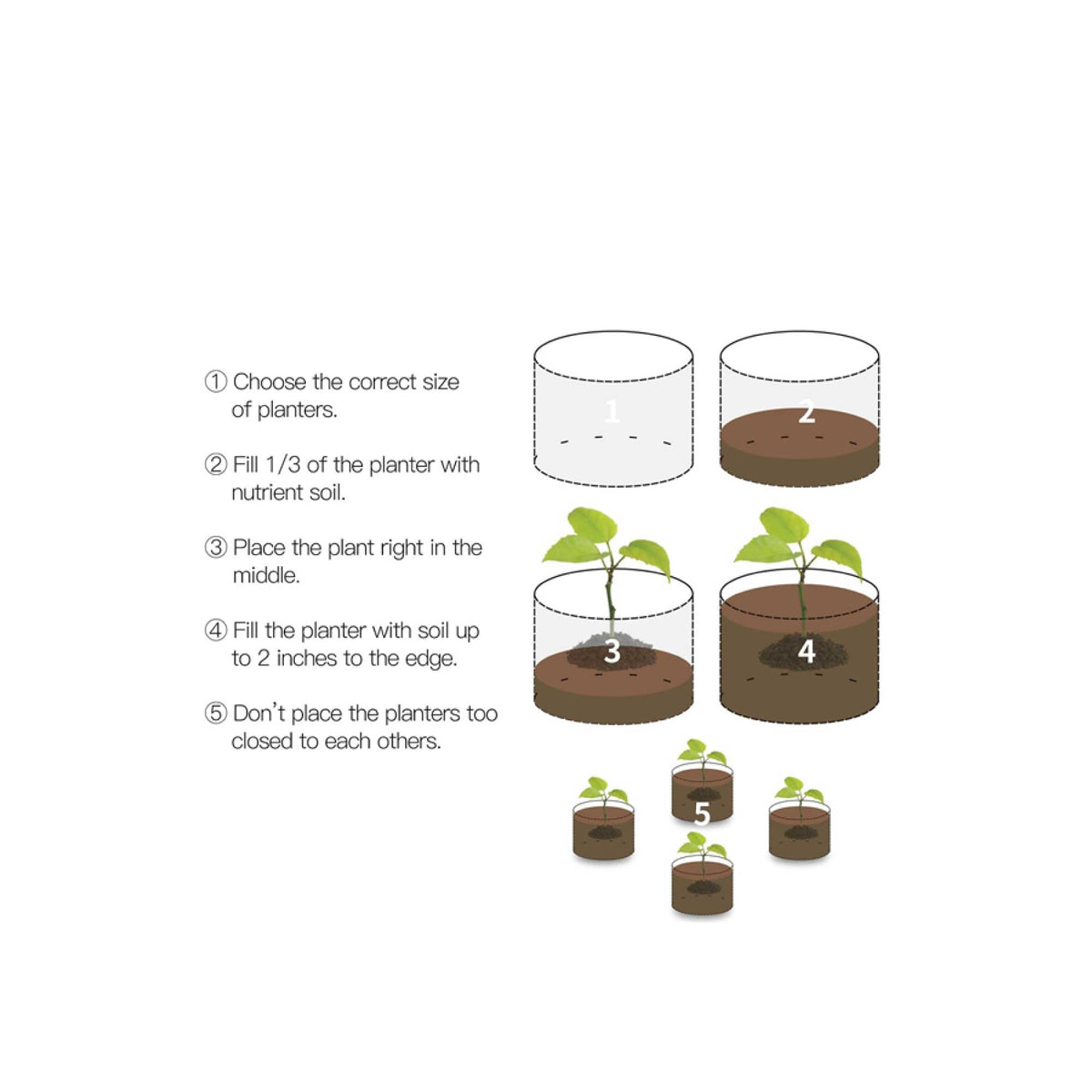 ① Choose the correct size of planters.

② Fill 1/3 of the planter with nutrient soil.

③ Place the plant right in the middle.

④ Fill the planter with soil up to 2 inches to the edge.

⑤ Don't place the planters too closed to each others.

1

2

3

4

5