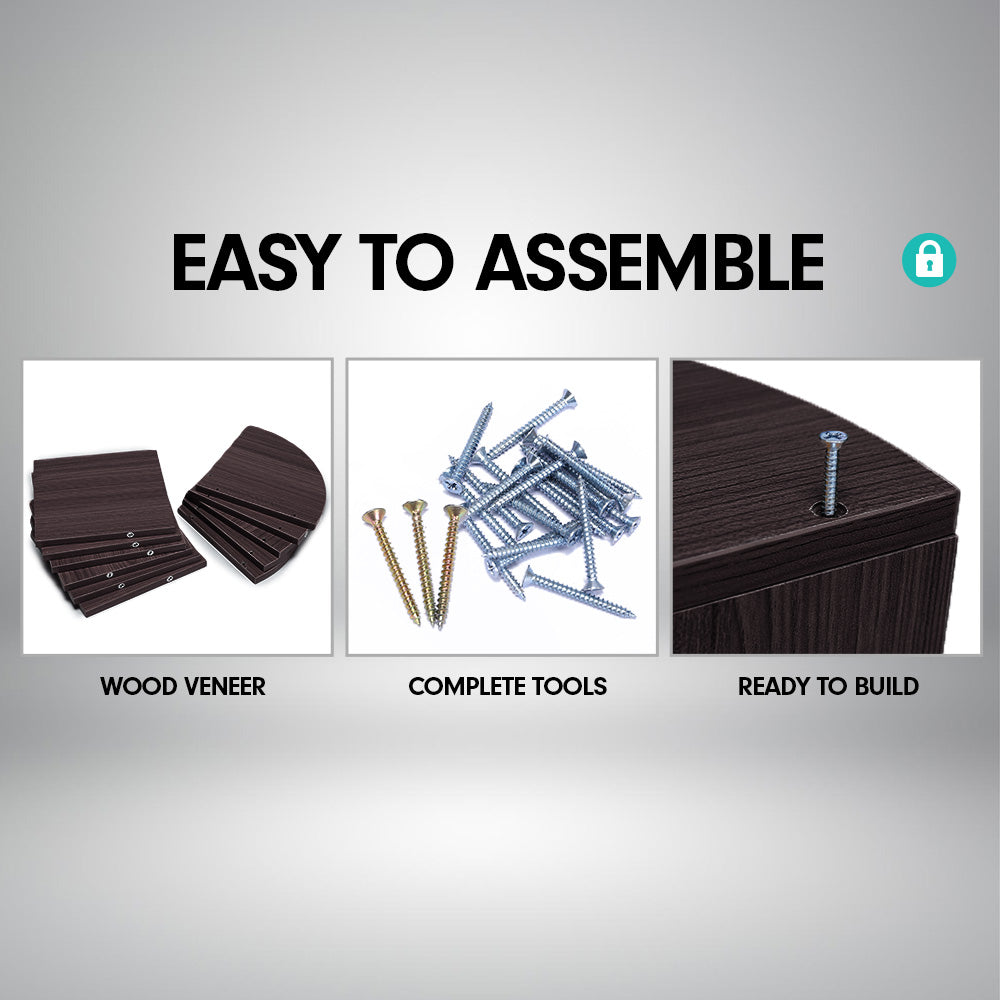 EASY TO ASSEMBLE

WOOD VENEER

COMPLETE TOOLS

READY TO BUILD