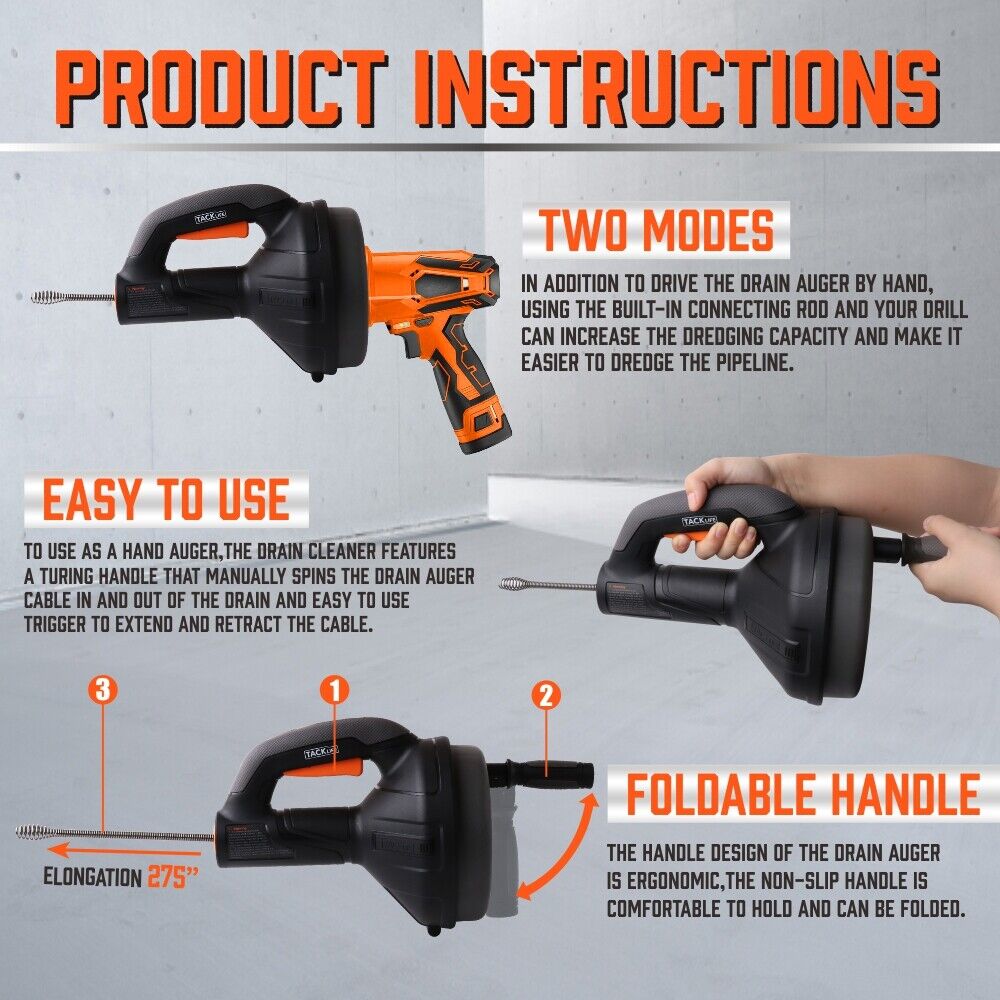 PRODUCT INSTRUCTIONS

TACKLIFE

TWO MODES

IN ADDITION TO DRIVE THE DRAIN AUGER BY HAND, USING THE BUILT-IN CONNECTING ROD AND YOUR DRILL CAN INCREASE THE DREDGING CAPACITY AND MAKE IT EASIER TO DREDGE THE PIPELINE.

EASY TO USE

TO USE AS A HAND AUGER,THE DRAIN CLEANER FEATURES A TURING HANDLE THAT MANUALLY SPINS THE DRAIN AUGER CABLE IN AND OUT OF THE DRAIN AND EASY TO USE TRIGGER TO EXTEND AND RETRACT THE CABLE.

TACKLIFE

3

1

2

TACKLIFE

ELONGATION 275"

FOLDABLE HANDLE

THE HANDLE DESIGN OF THE DRAIN AUGER IS ERGONOMIC,THE NON-SLIP HANDLE IS COMFORTABLE TO HOLD AND CAN BE FOLDED.