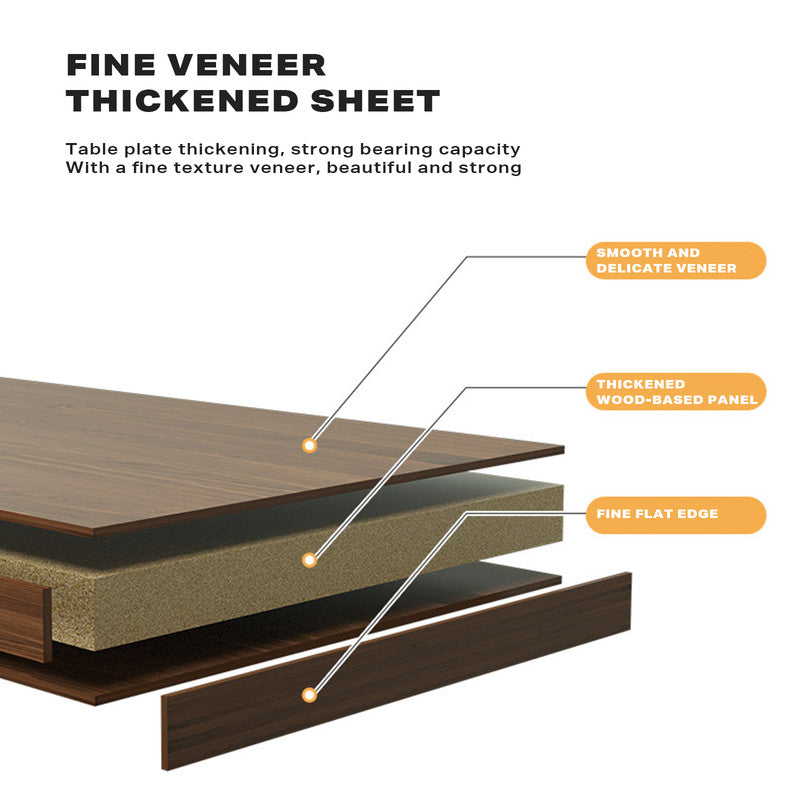 FINE VENEER
THICKENED SHEET

Table plate thickening, strong bearing capacity
With a fine texture veneer, beautiful and strong

SMOOTH AND DELICATE VENEER

THICKENED WOOD-BASED PANEL

FINE FLAT EDGE