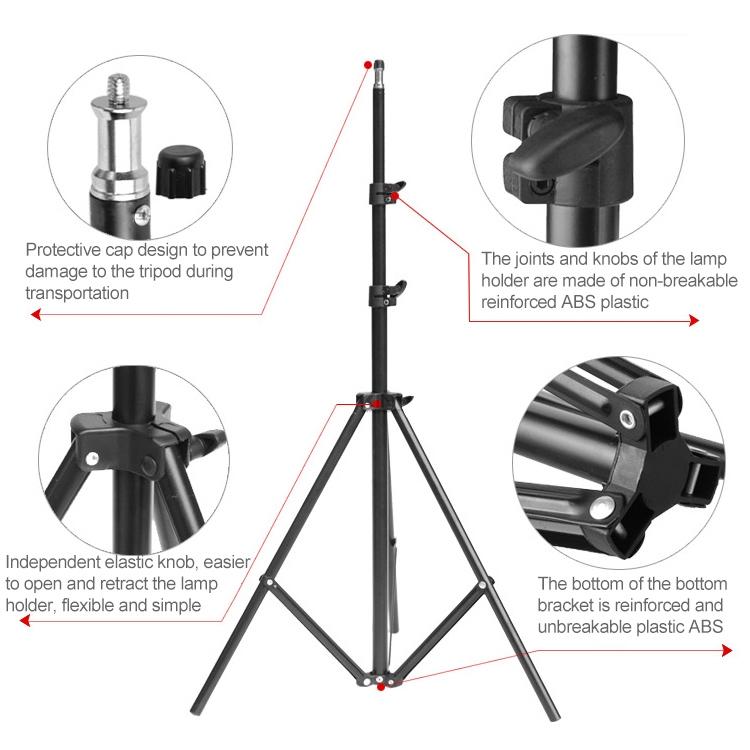 Protective cap design to prevent damage to the tripod during transportation

The joints and knobs of the lamp holder are made of non-breakable reinforced ABS plastic

Independent elastic knob, easier to open and retract the lamp holder, flexible and simple

The bottom of the bottom bracket is reinforced and unbreakable plastic ABS