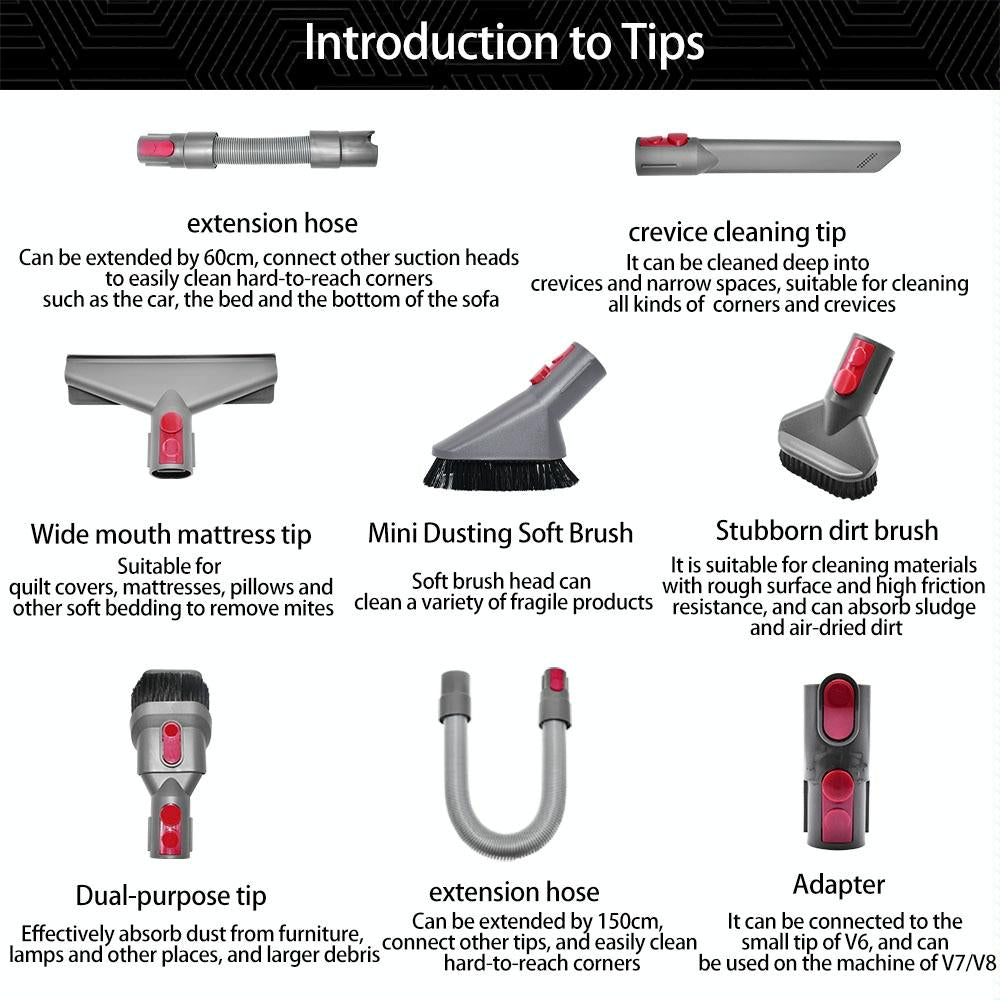 Introduction to Tips

extension hose
Can be extended by 60cm, connect other suction heads to easily clean hard-to-reach corners such as the car, the bed and the bottom of the sofa

crevice cleaning tip
It can be cleaned deep into crevices and narrow spaces, suitable for cleaning all kinds of corners and crevices

Wide mouth mattress tip
Suitable for quilt covers, mattresses, pillows and other soft bedding to remove mites

Mini Dusting Soft Brush
Soft brush head can clean a variety of fragile products

Stubborn dirt brush
It is suitable for cleaning materials with rough surface and high friction resistance, and can absorb sludge and air-dried dirt

Dual-purpose tip
Effectively absorb dust from furniture, lamps and other places, and larger debris

extension hose
Can be extended by 150cm, connect other tips, and easily clean hard-to-reach corners

Adapter
It can be connected to the small tip of V6, and can be used on the machine of V7/V8