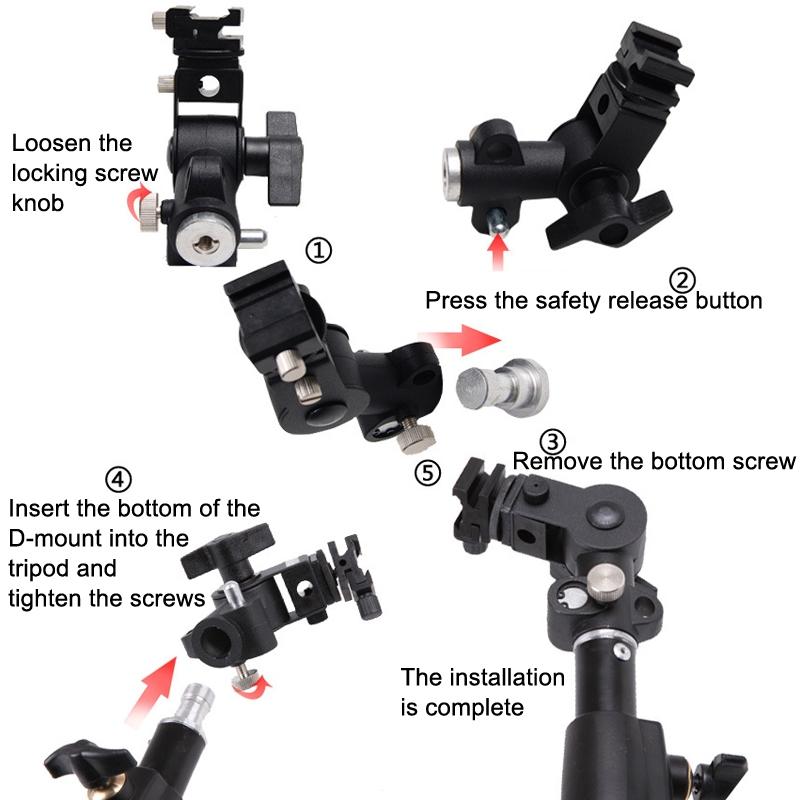 Loosen the locking screw knob

①

②

Press the safety release button

③

Remove the bottom screw

④

Insert the bottom of the D-mount into the tripod and tighten the screws

⑤

The installation is complete