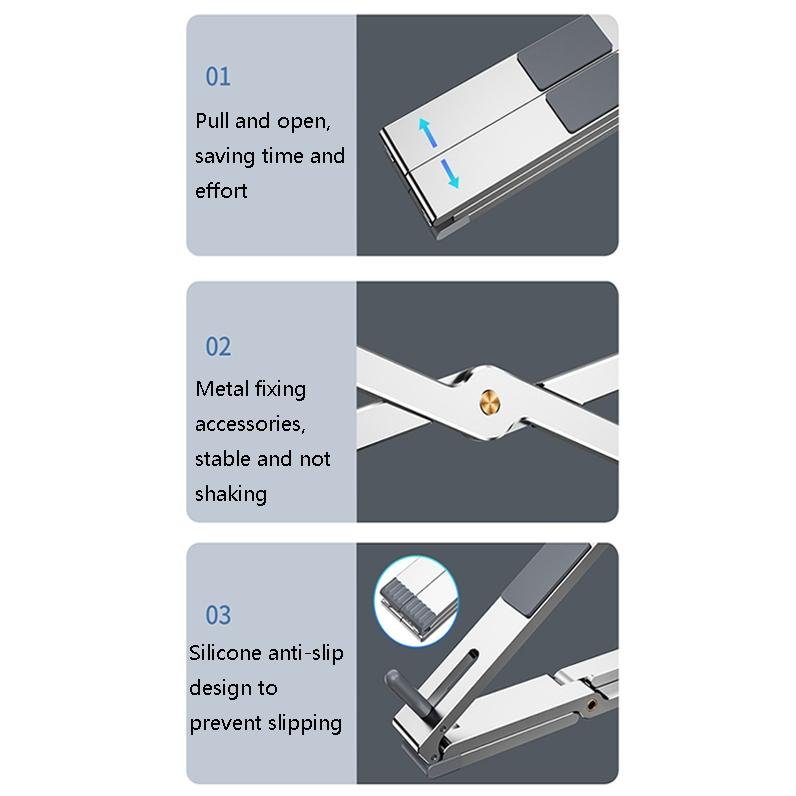 01

Pull and open, saving time and effort

02

Metal fixing accessories, stable and not shaking

03

Silicone anti-slip design to prevent slipping