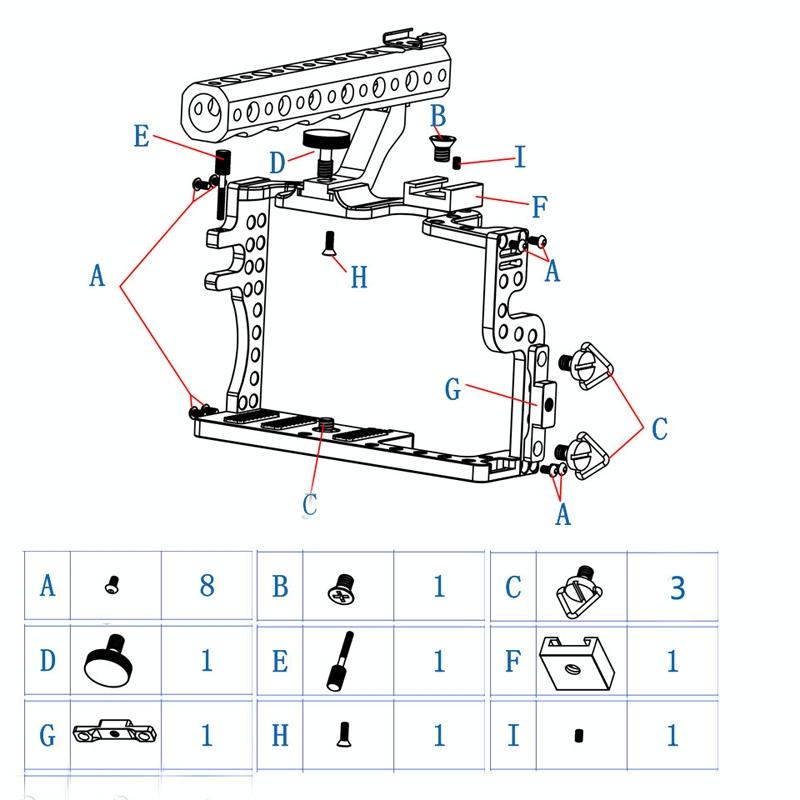 E
D
B
I
F
A
H
A
G
C
C
A

| A | | 8 | B | | 1 | C | | 3 |
|---|---|---|---|---|---|---|---|---|
| D | | 1 | E | | 1 | F | | 1 |
| G | | 1 | H | | 1 | I | | 1 |