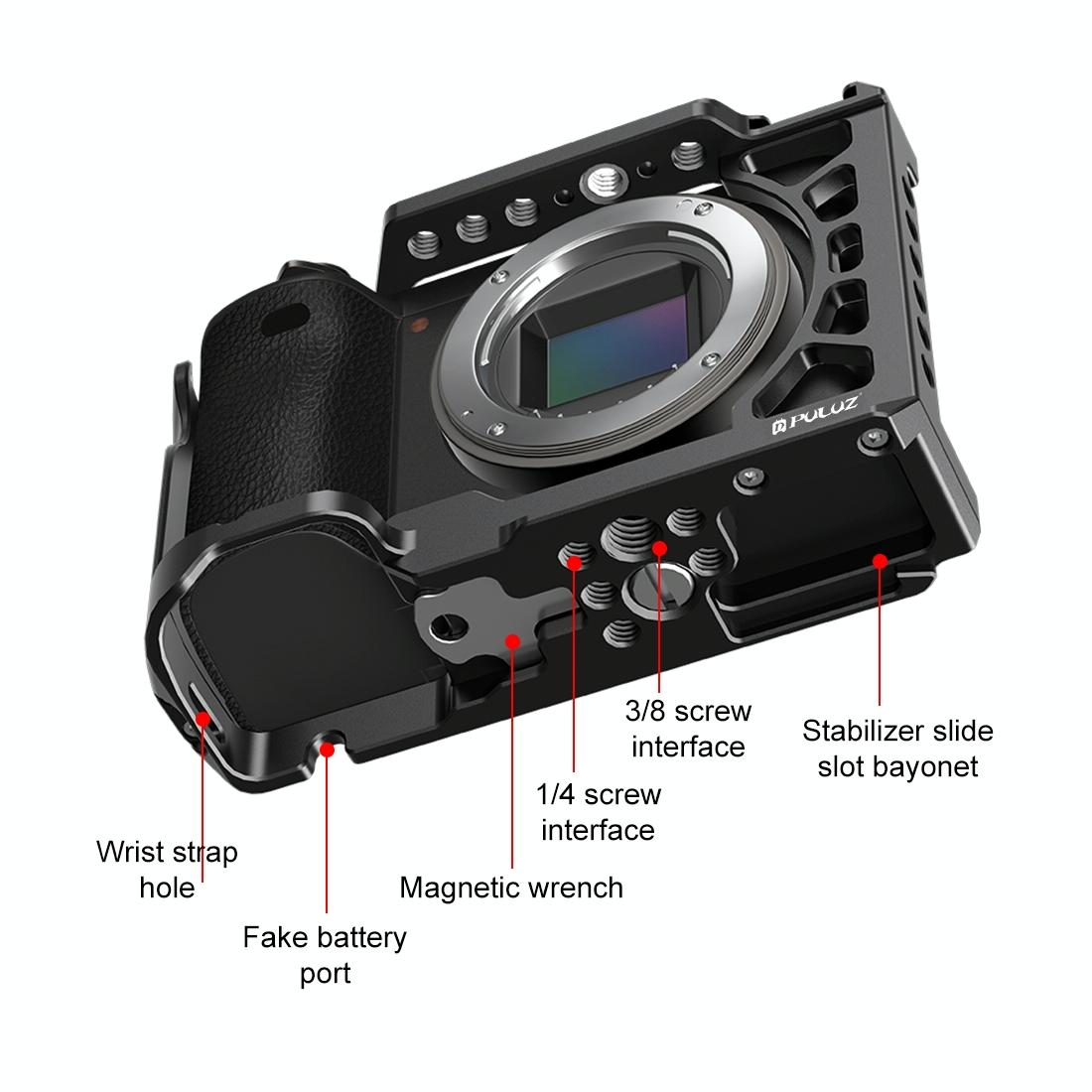 PULUZ

3/8 screw interface

Stabilizer slide slot bayonet

1/4 screw interface

Wrist strap hole

Magnetic wrench

Fake battery port