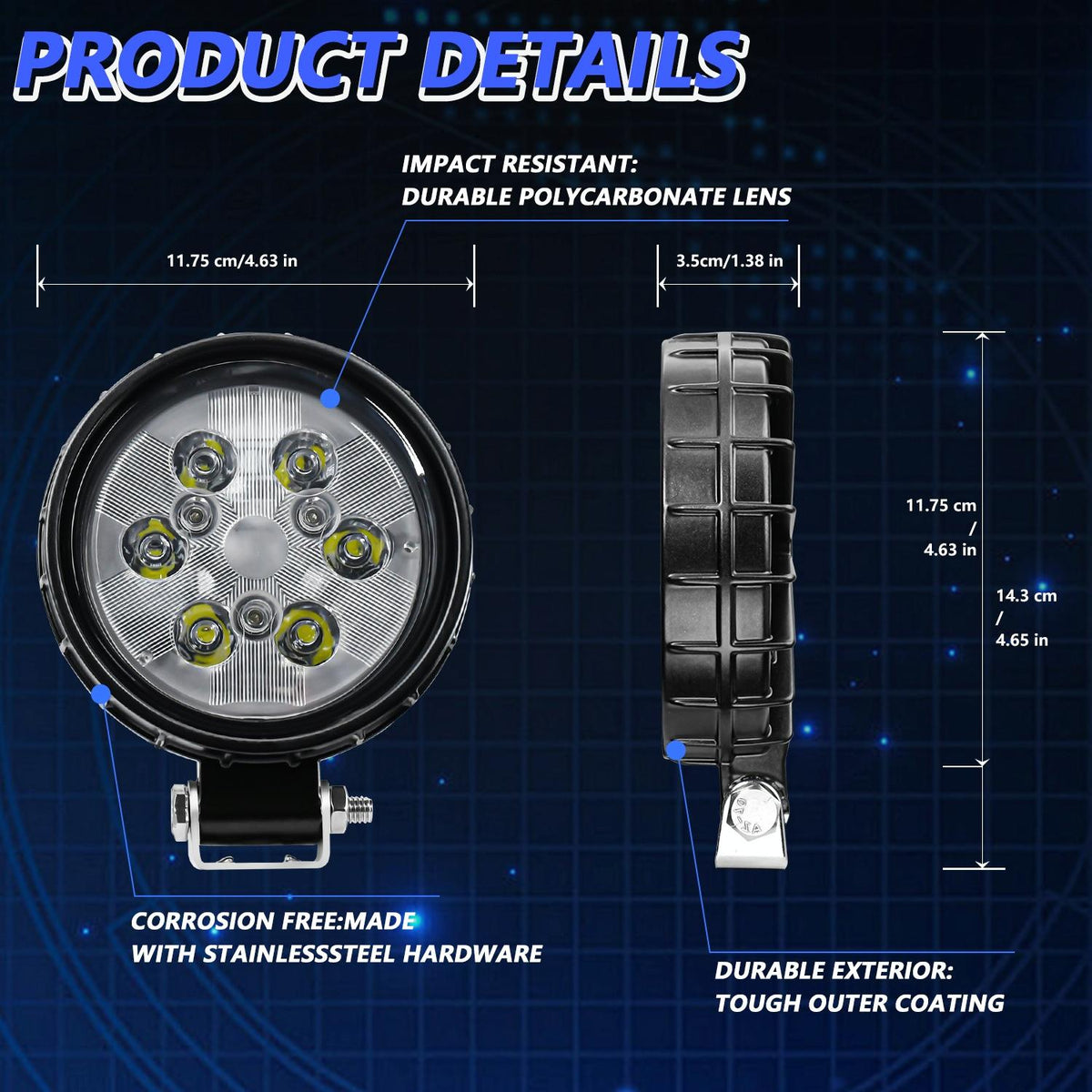 PRODUCT DETAILS

IMPACT RESISTANT:
DURABLE POLYCARBONATE LENS

11.75 cm/4.63 in

3.5cm/1.38 in

11.75 cm
/
4.63 in

14.3 cm
/
4.65 in

CORROSION FREE:MADE
WITH STAINLESSSTEEL HARDWARE

DURABLE EXTERIOR:
TOUGH OUTER COATING