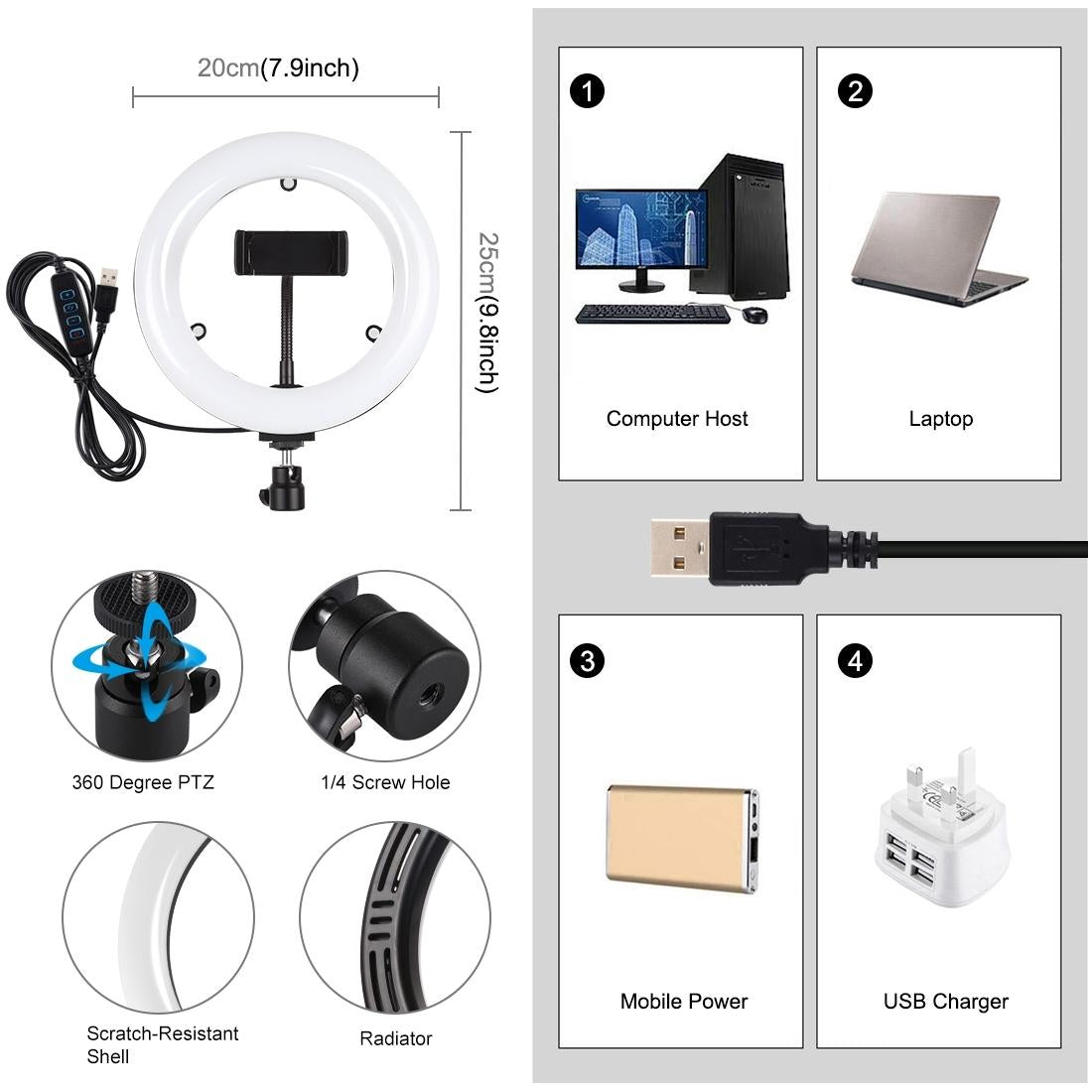 20cm(7.9inch)

25cm(9.8inch)

360 Degree PTZ

1/4 Screw Hole

Scratch-Resistant Shell

Radiator

1

Computer Host

2

Laptop

3

Mobile Power

4

USB Charger