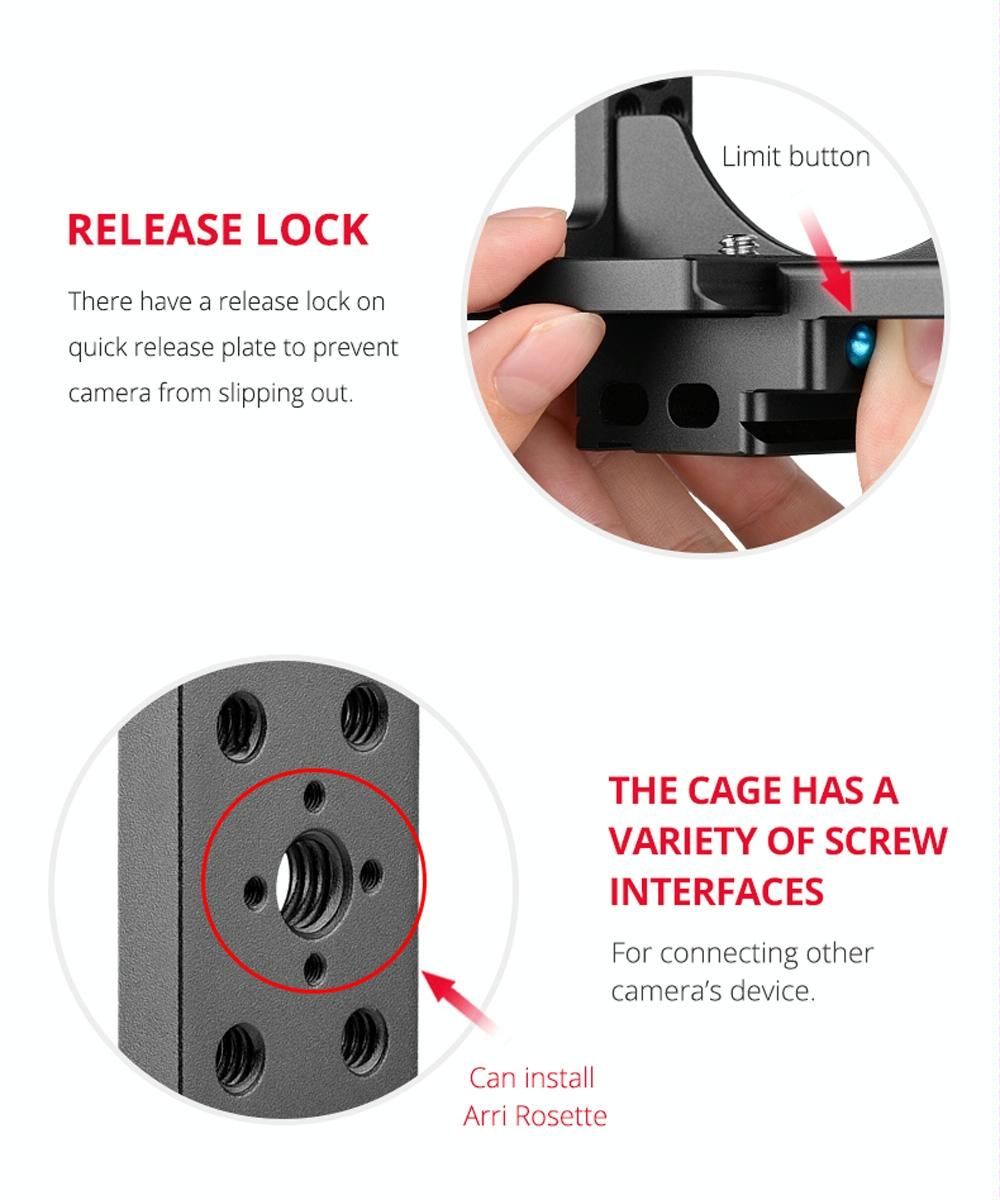 RELEASE LOCK

There have a release lock on quick release plate to prevent camera from slipping out.

Limit button

THE CAGE HAS A VARIETY OF SCREW INTERFACES

For connecting other camera's device.

Can install Arri Rosette