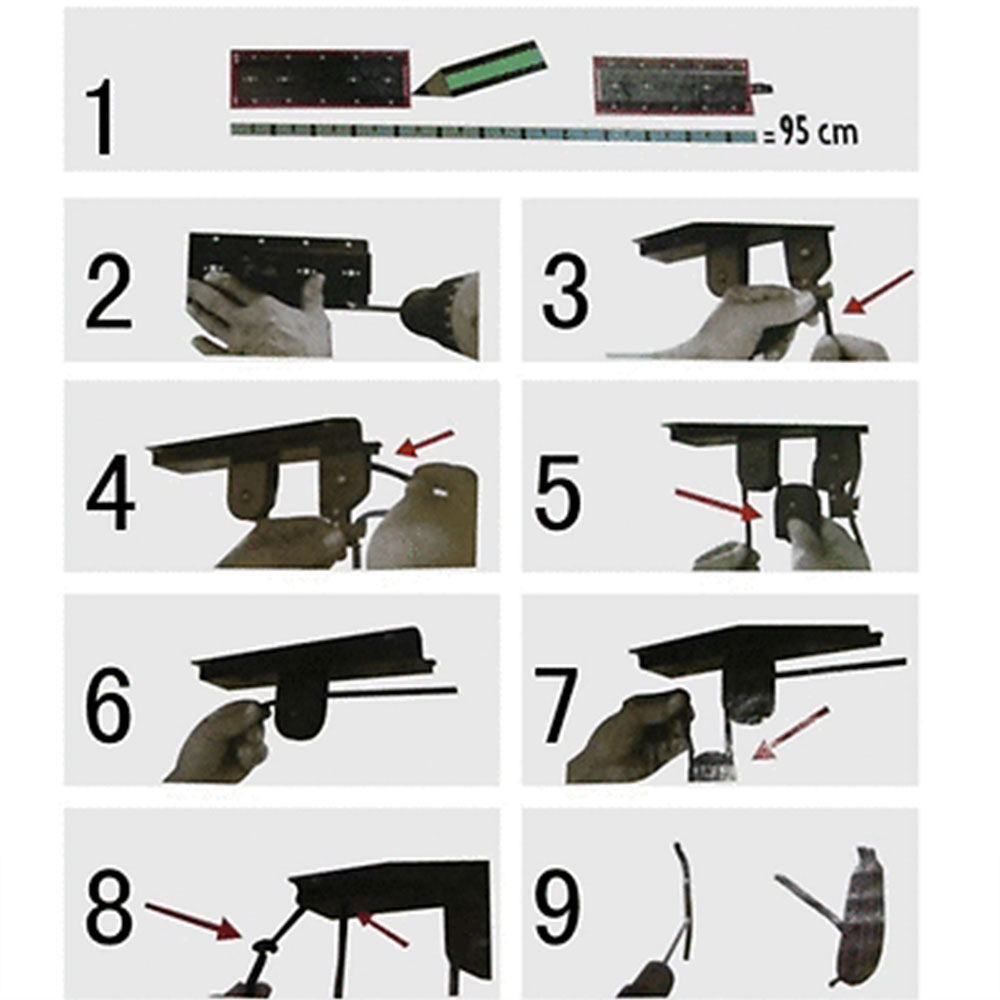 1

= 95 cm

2

3

4

5

6

7

8

9