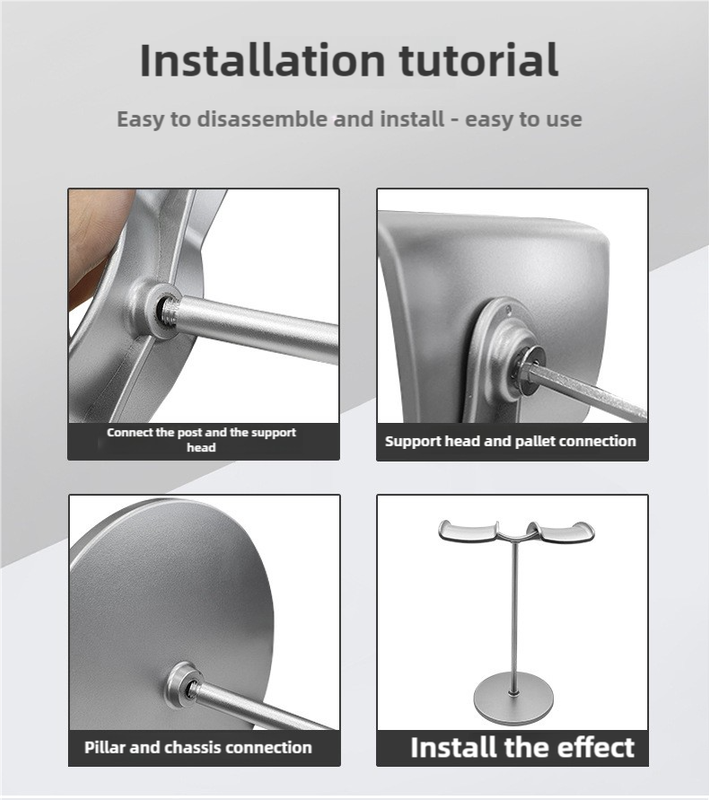 Installation tutorial

Easy to disassemble and install - easy to use

Connect the post and the support head

Support head and pallet connection

Pillar and chassis connection

Install the effect