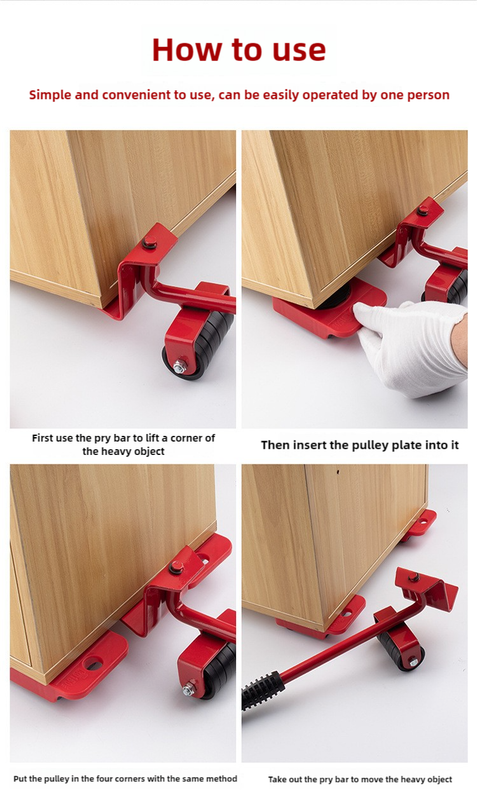 How to use

Simple and convenient to use, can be easily operated by one person

First use the pry bar to lift a corner of the heavy object

Then insert the pulley plate into it

Put the pulley in the four corners with the same method

Take out the pry bar to move the heavy object