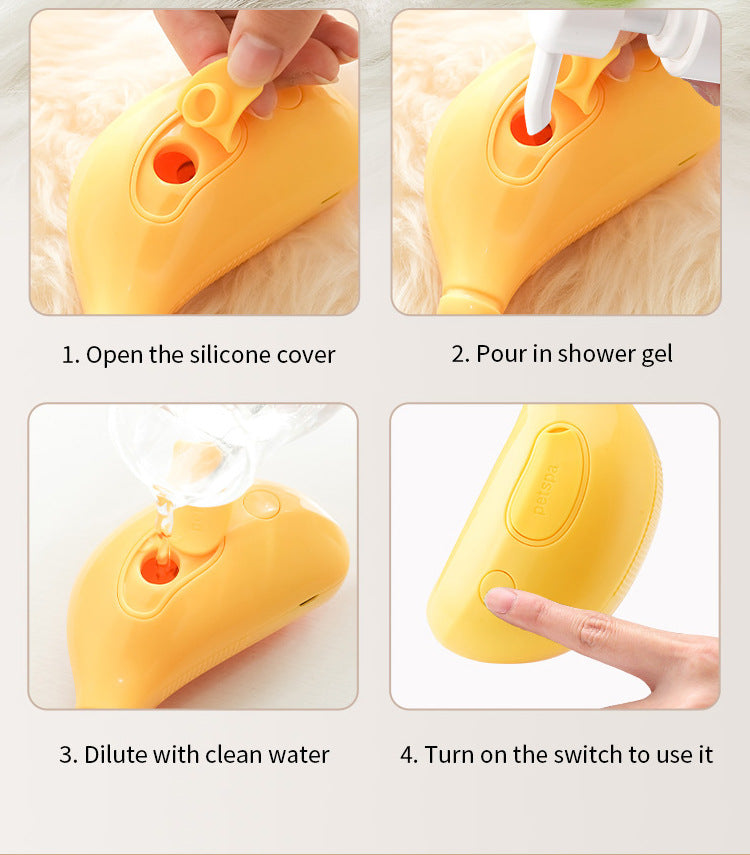 1. Open the silicone cover

2. Pour in shower gel

3. Dilute with clean water

petspa

4. Turn on the switch to use it