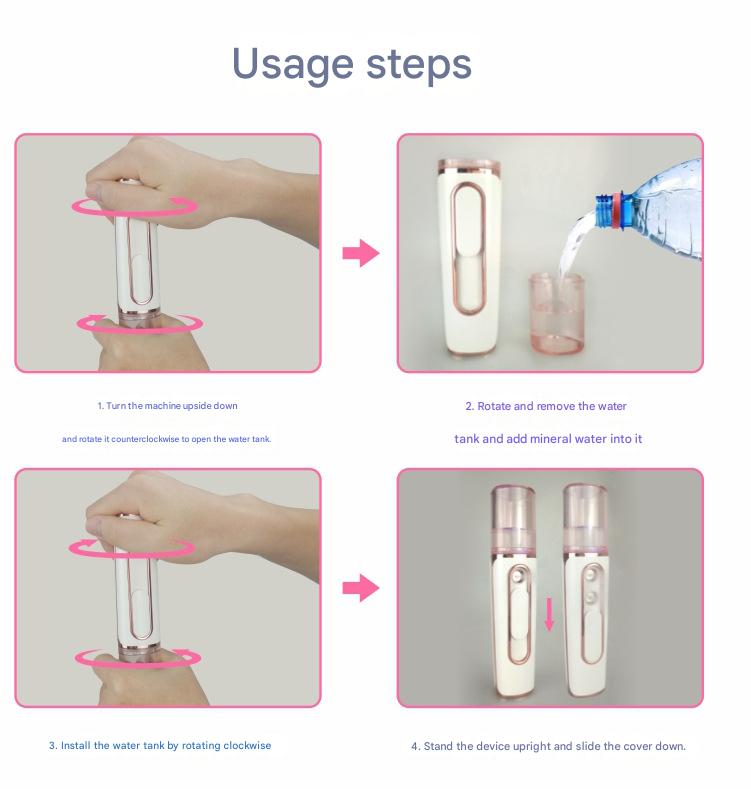 Usage steps

1. Turn the machine upside down

and rotate it counterclockwise to open the water tank.

2. Rotate and remove the water

tank and add mineral water into it

3. Install the water tank by rotating clockwise

4. Stand the device upright and slide the cover down.