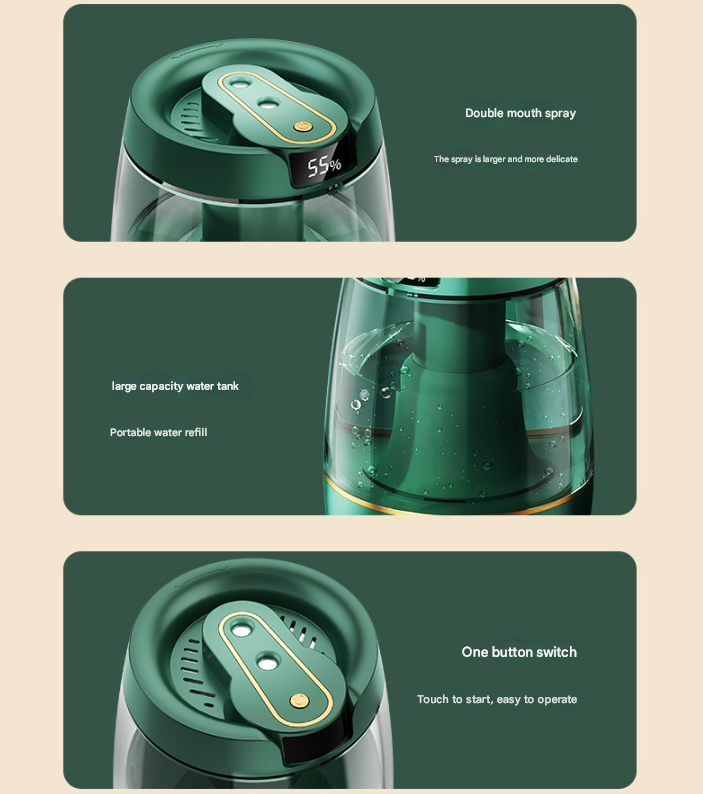 55%

Double mouth spray

The spray is larger and more delicate

large capacity water tank

Portable water refill

One button switch

Touch to start, easy to operate