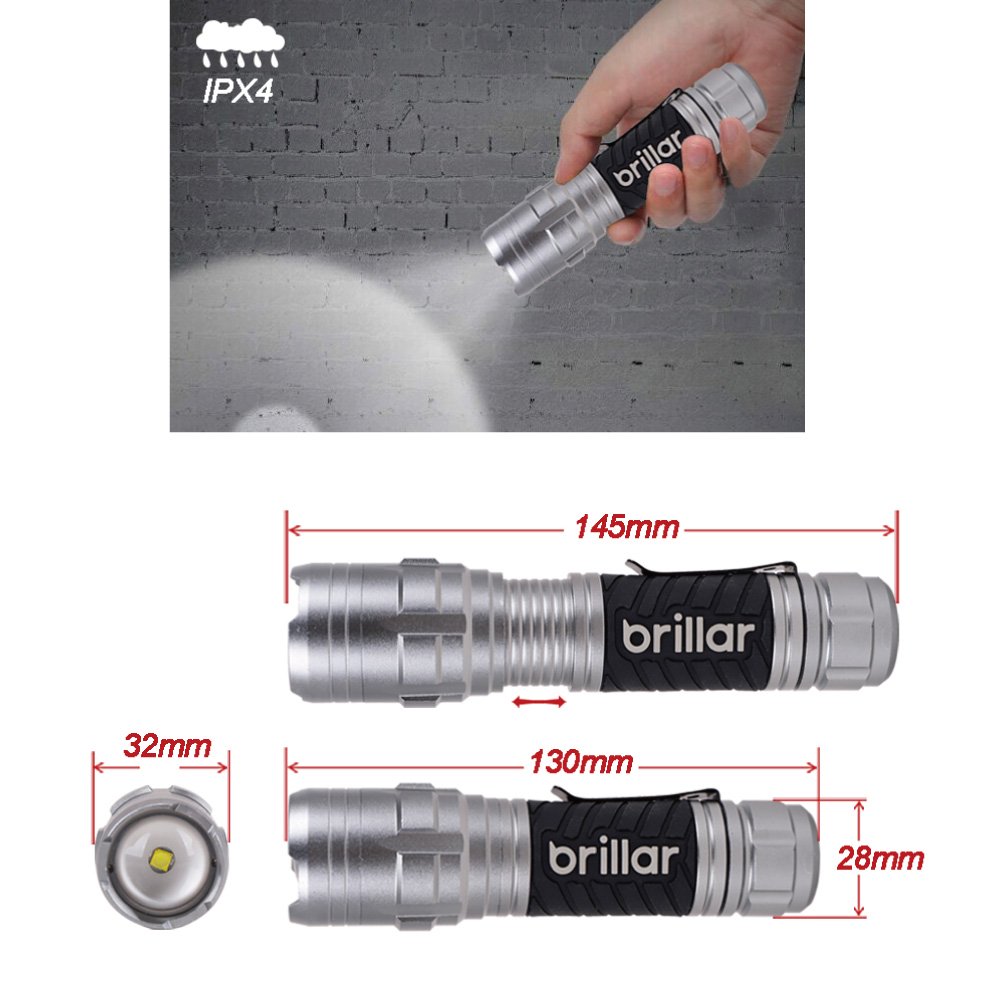 IPX4

brillar

145mm

brillar

32mm

130mm

brillar

28mm