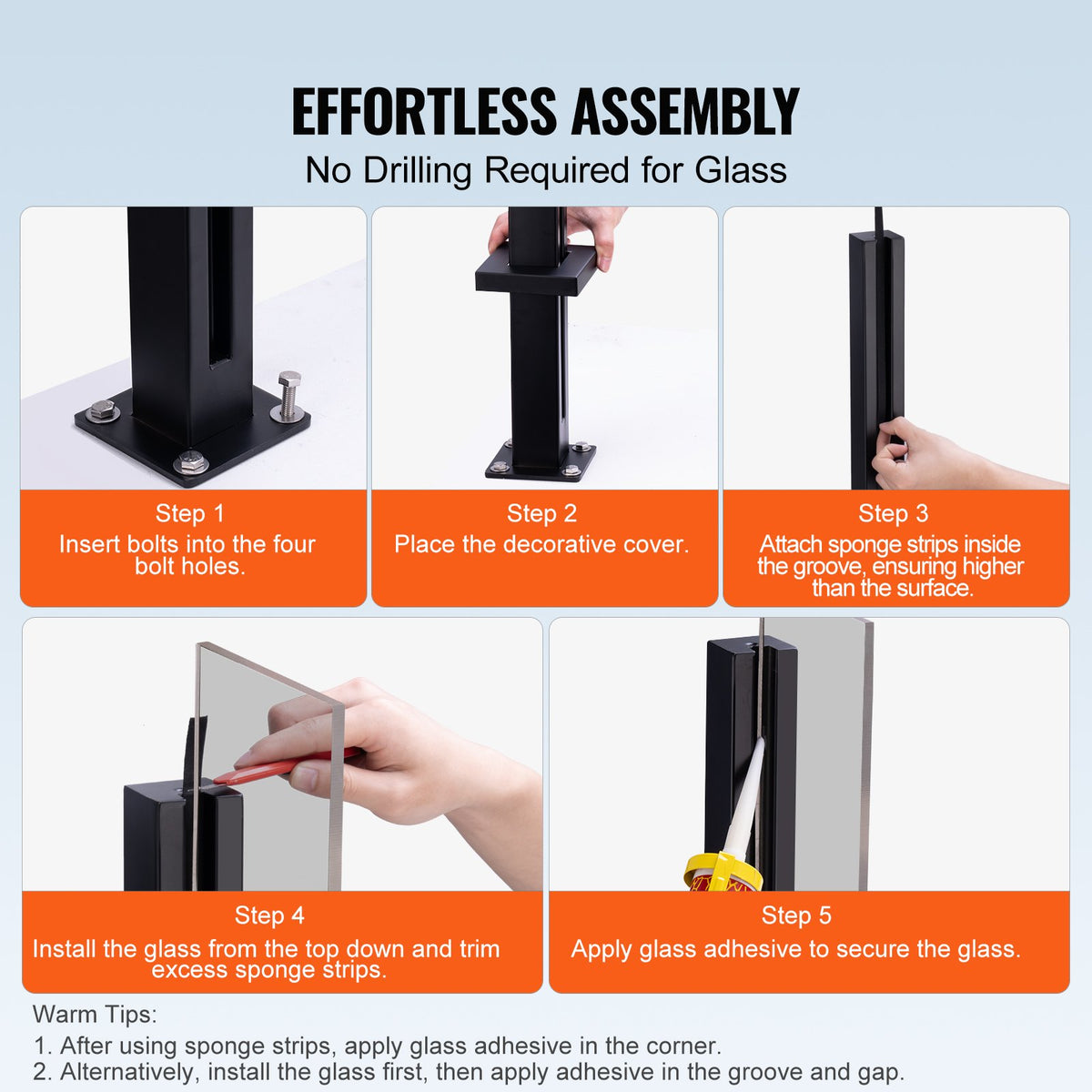 EFFORTLESS ASSEMBLY
No Drilling Required for Glass

Step 1
Insert bolts into the four bolt holes.

Step 2
Place the decorative cover.

Step 3
Attach sponge strips inside the groove, ensuring higher than the surface.

Step 4
Install the glass from the top down and trim excess sponge strips.

Step 5
Apply glass adhesive to secure the glass.

Warm Tips:
1. After using sponge strips, apply glass adhesive in the corner.
2. Alternatively, install the glass first, then apply adhesive in the groove and gap.