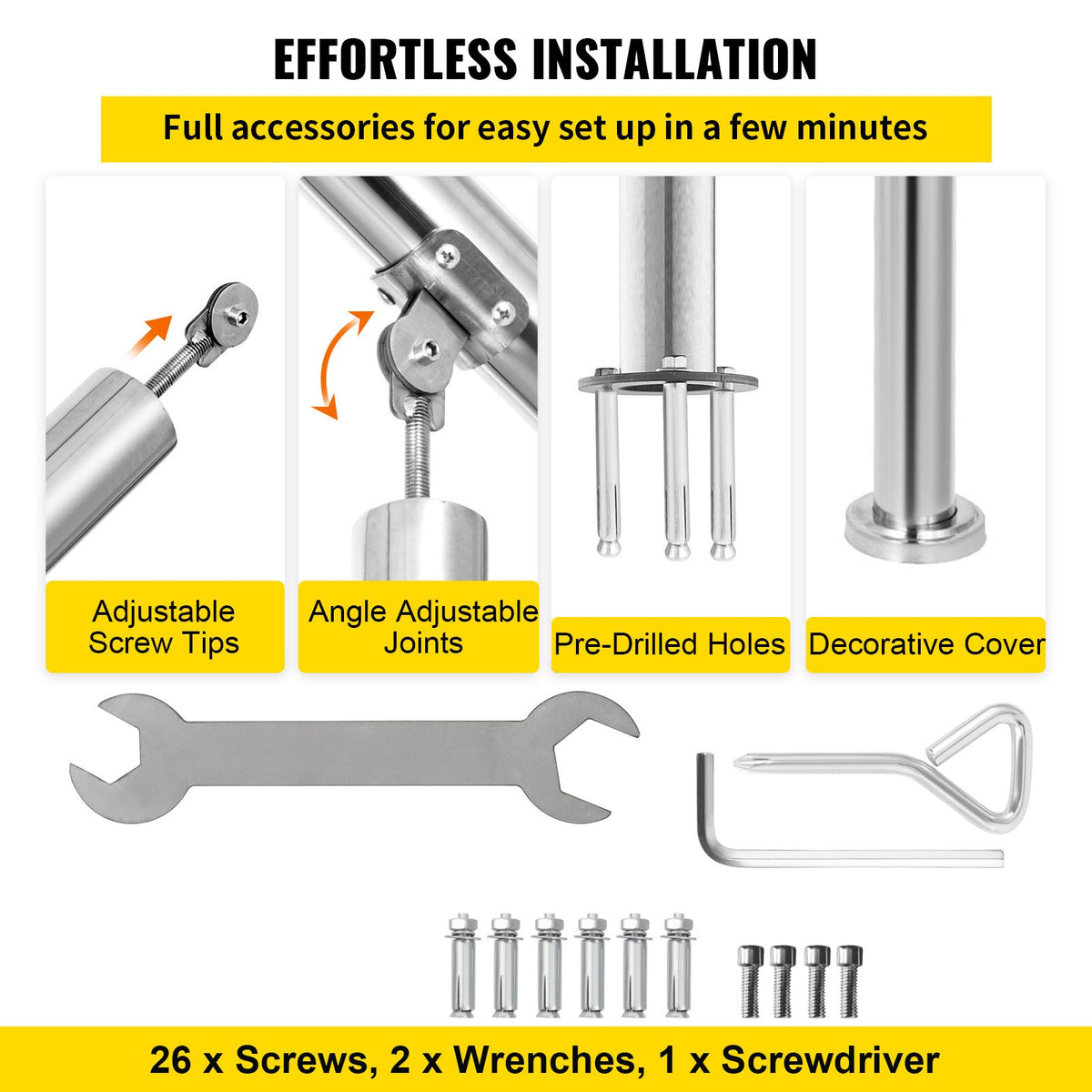 EFFORTLESS INSTALLATION

Full accessories for easy set up in a few minutes

Adjustable Screw Tips

Angle Adjustable Joints

Pre-Drilled Holes

Decorative Cover

26 x Screws, 2 x Wrenches, 1 x Screwdriver