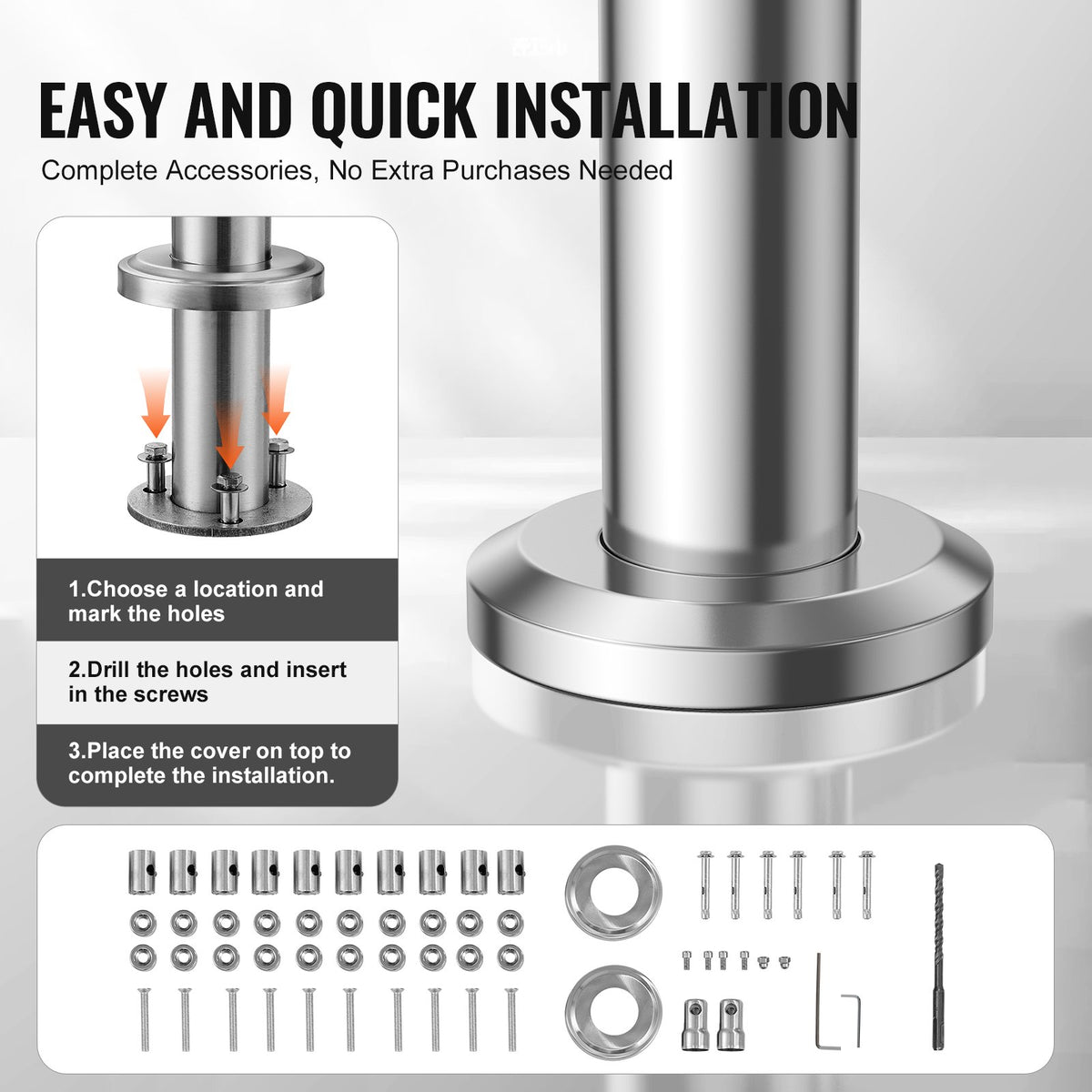 EASY AND QUICK INSTALLATION

Complete Accessories, No Extra Purchases Needed

1.Choose a location and mark the holes

2.Drill the holes and insert in the screws

3.Place the cover on top to complete the installation.