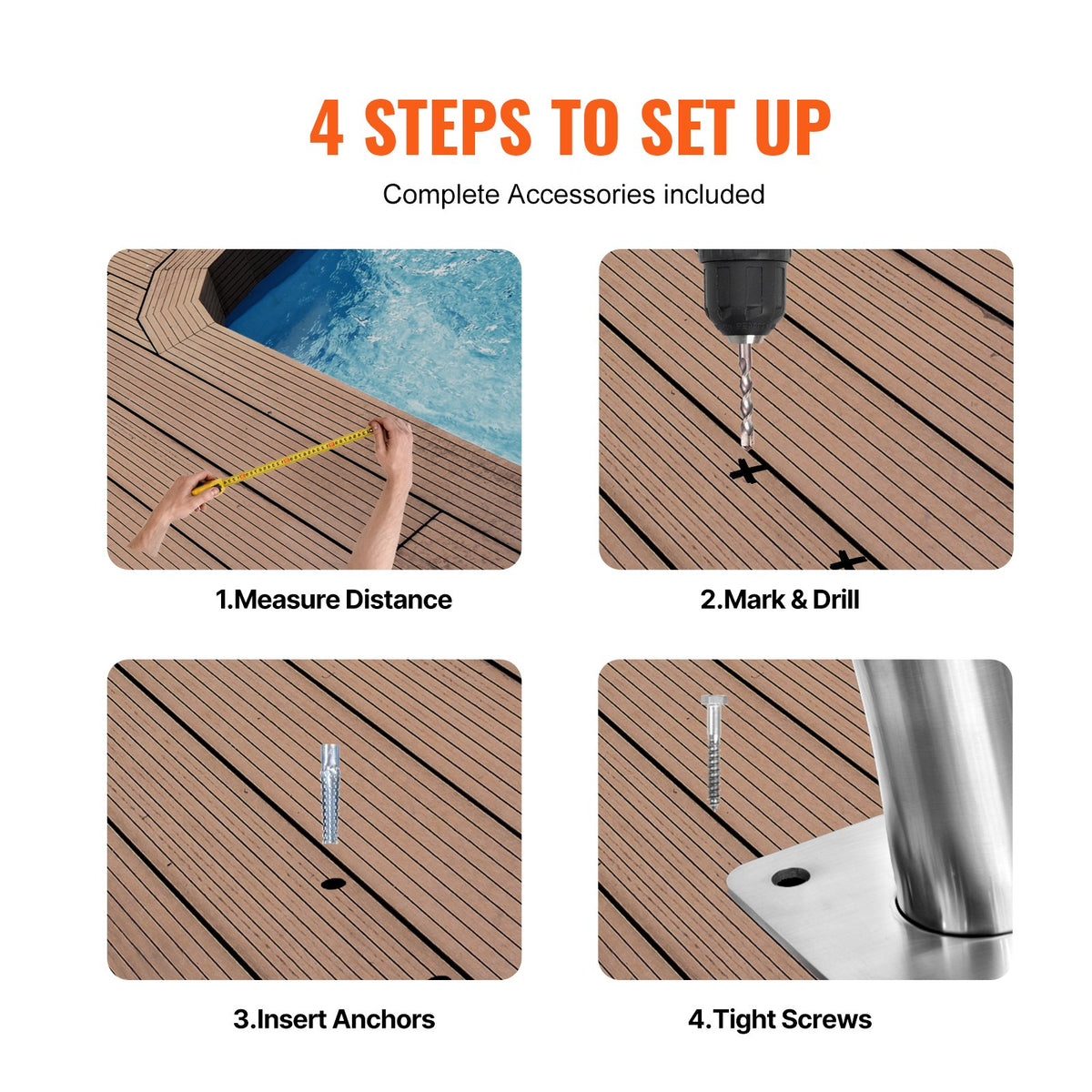 4 STEPS TO SET UP

Complete Accessories included

1.Measure Distance

2.Mark & Drill

3.Insert Anchors

4.Tight Screws