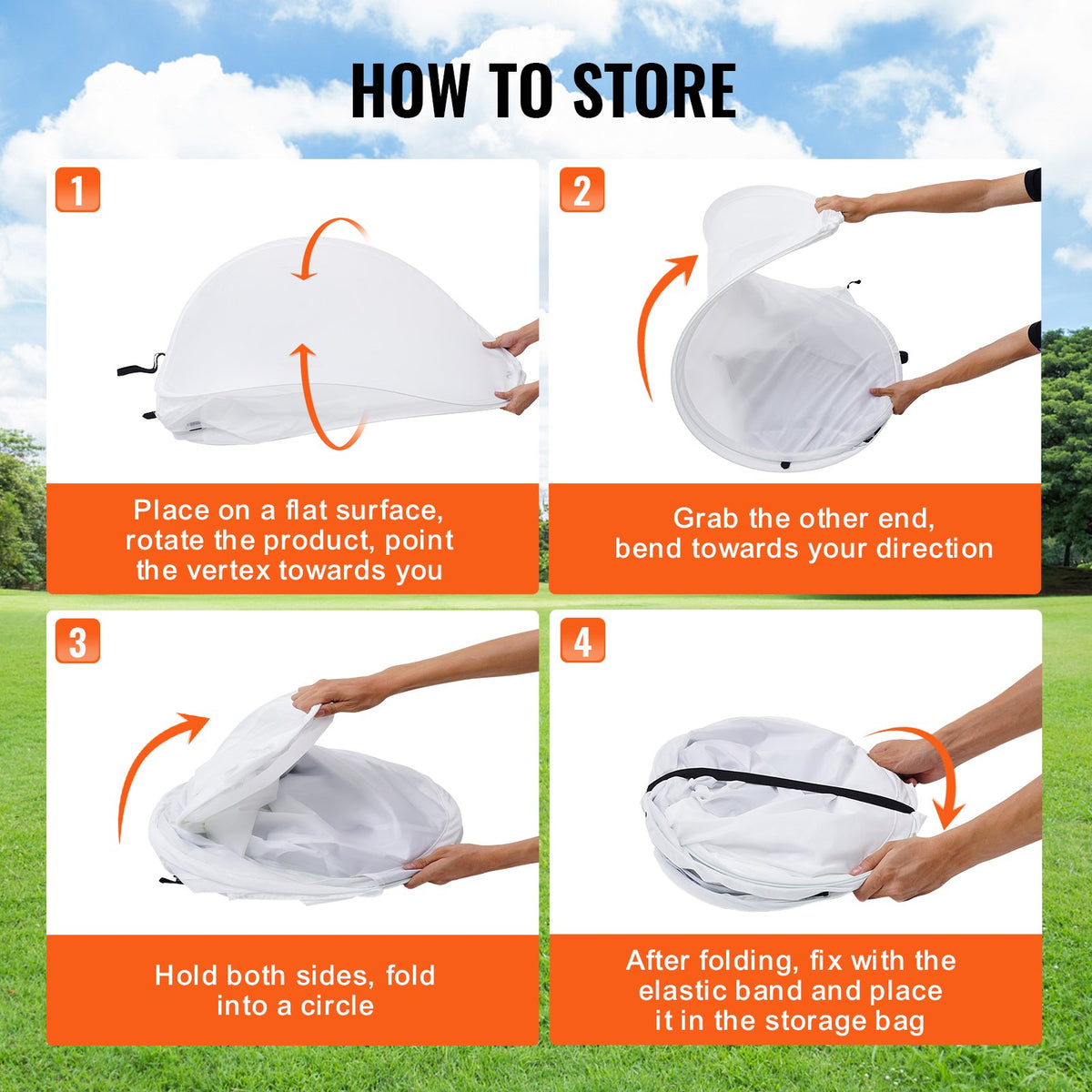 HOW TO STORE

1

Place on a flat surface, rotate the product, point the vertex towards you

2

Grab the other end, bend towards your direction

3

Hold both sides, fold into a circle

4

After folding, fix with the elastic band and place it in the storage bag