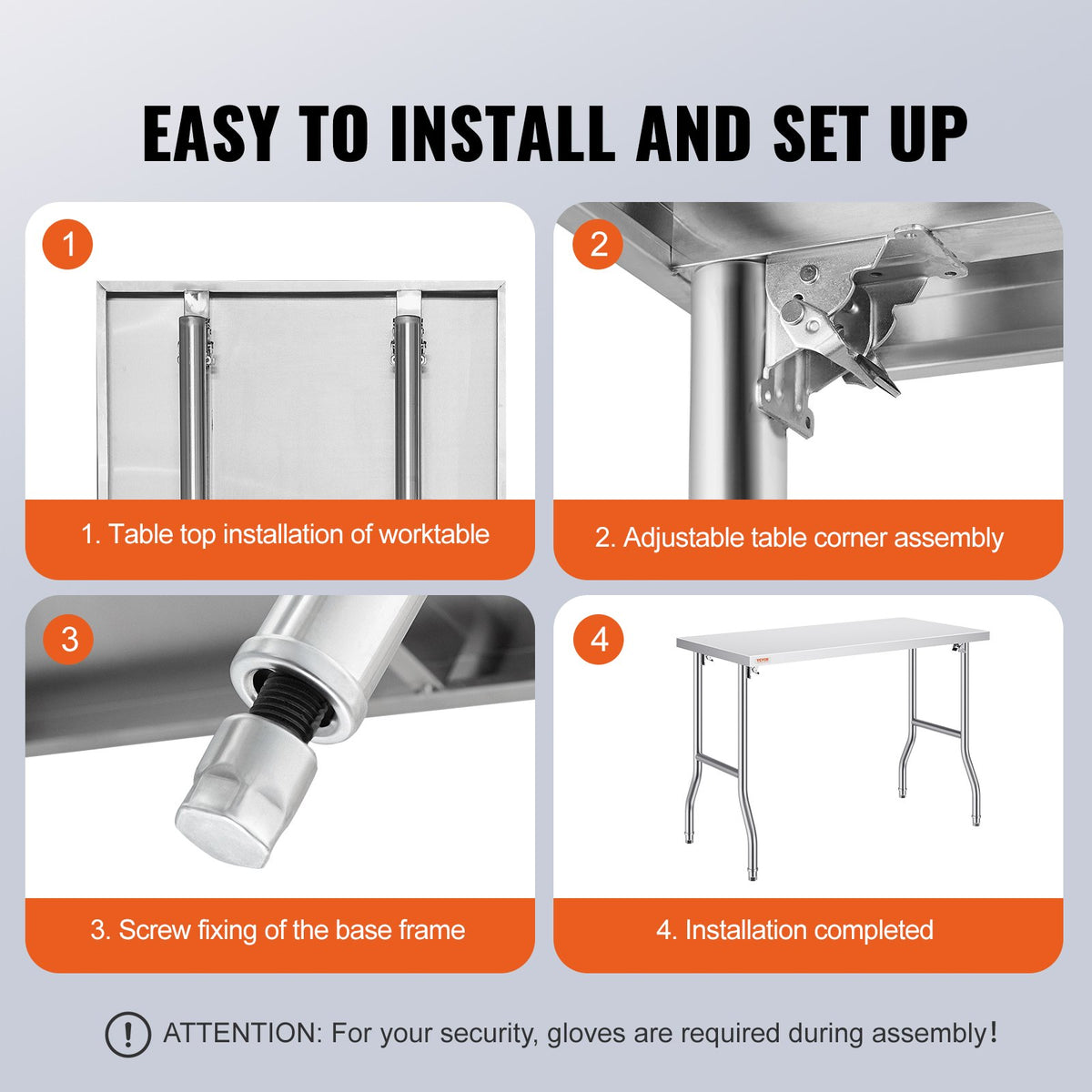 EASY TO INSTALL AND SET UP

1

1. Table top installation of worktable

2

2. Adjustable table corner assembly

3

3. Screw fixing of the base frame

4

VEVOR

4. Installation completed

ATTENTION: For your security, gloves are required during assembly!