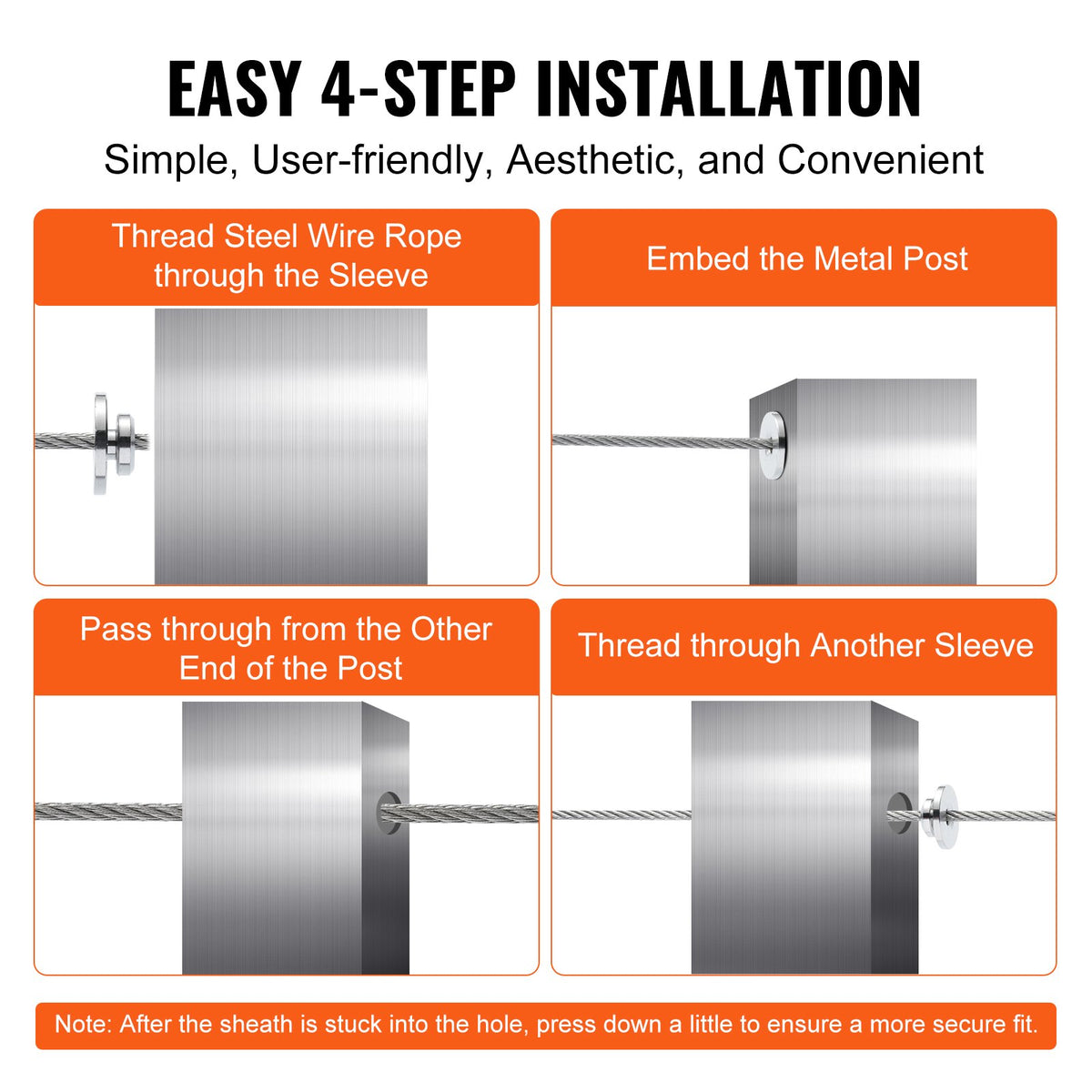 EASY 4-STEP INSTALLATION

Simple, User-friendly, Aesthetic, and Convenient

Thread Steel Wire Rope through the Sleeve

Embed the Metal Post

Pass through from the Other End of the Post

Thread through Another Sleeve

Note: After the sheath is stuck into the hole, press down a little to ensure a more secure fit.