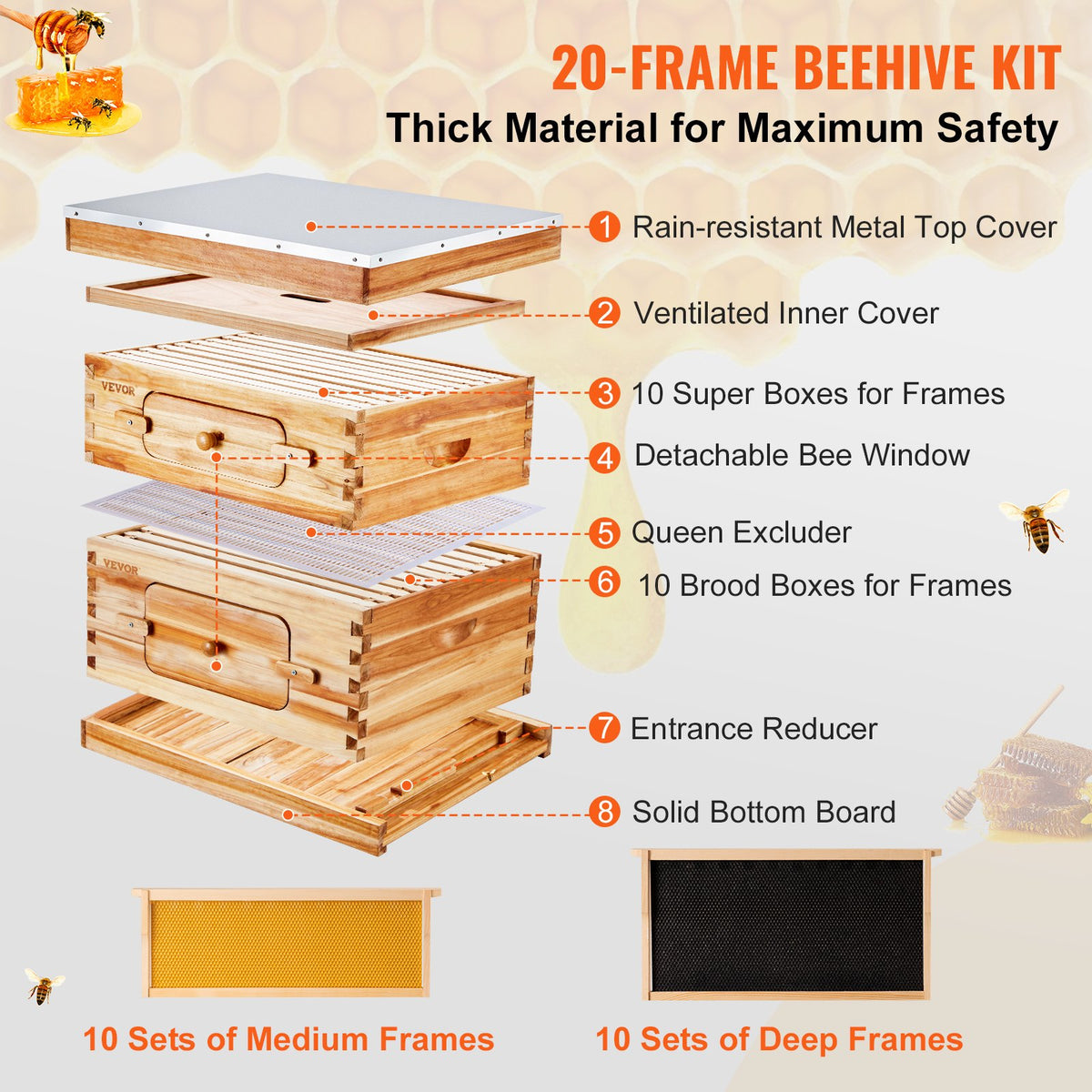 20-FRAME BEEHIVE KIT
Thick Material for Maximum Safety

1 Rain-resistant Metal Top Cover
2 Ventilated Inner Cover
3 10 Super Boxes for Frames
4 Detachable Bee Window
5 Queen Excluder
6 10 Brood Boxes for Frames
7 Entrance Reducer
8 Solid Bottom Board

VEVOR
VEVOR

10 Sets of Medium Frames
10 Sets of Deep Frames