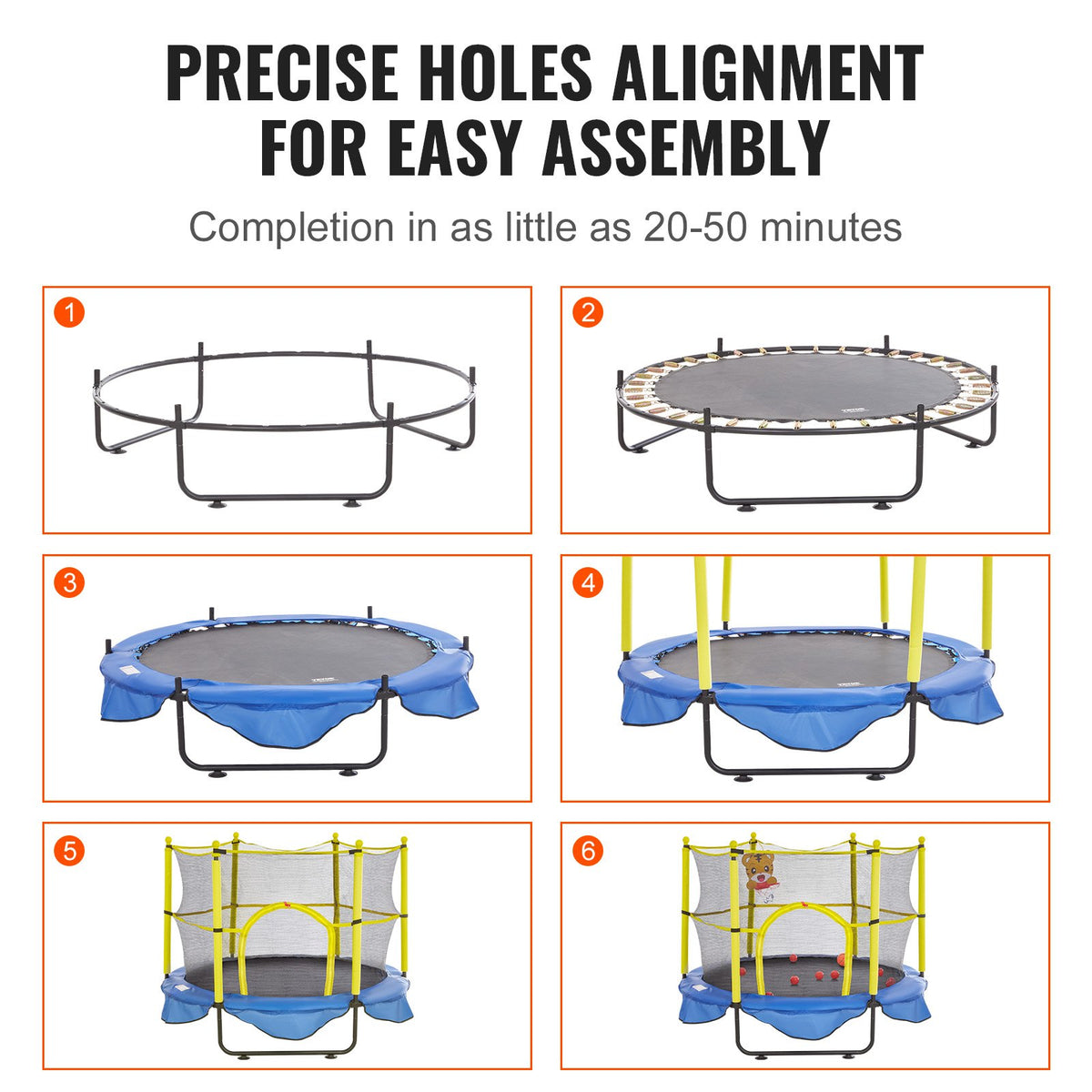 PRECISE HOLES ALIGNMENT FOR EASY ASSEMBLY

Completion in as little as 20-50 minutes

1

2

3

4

5

6