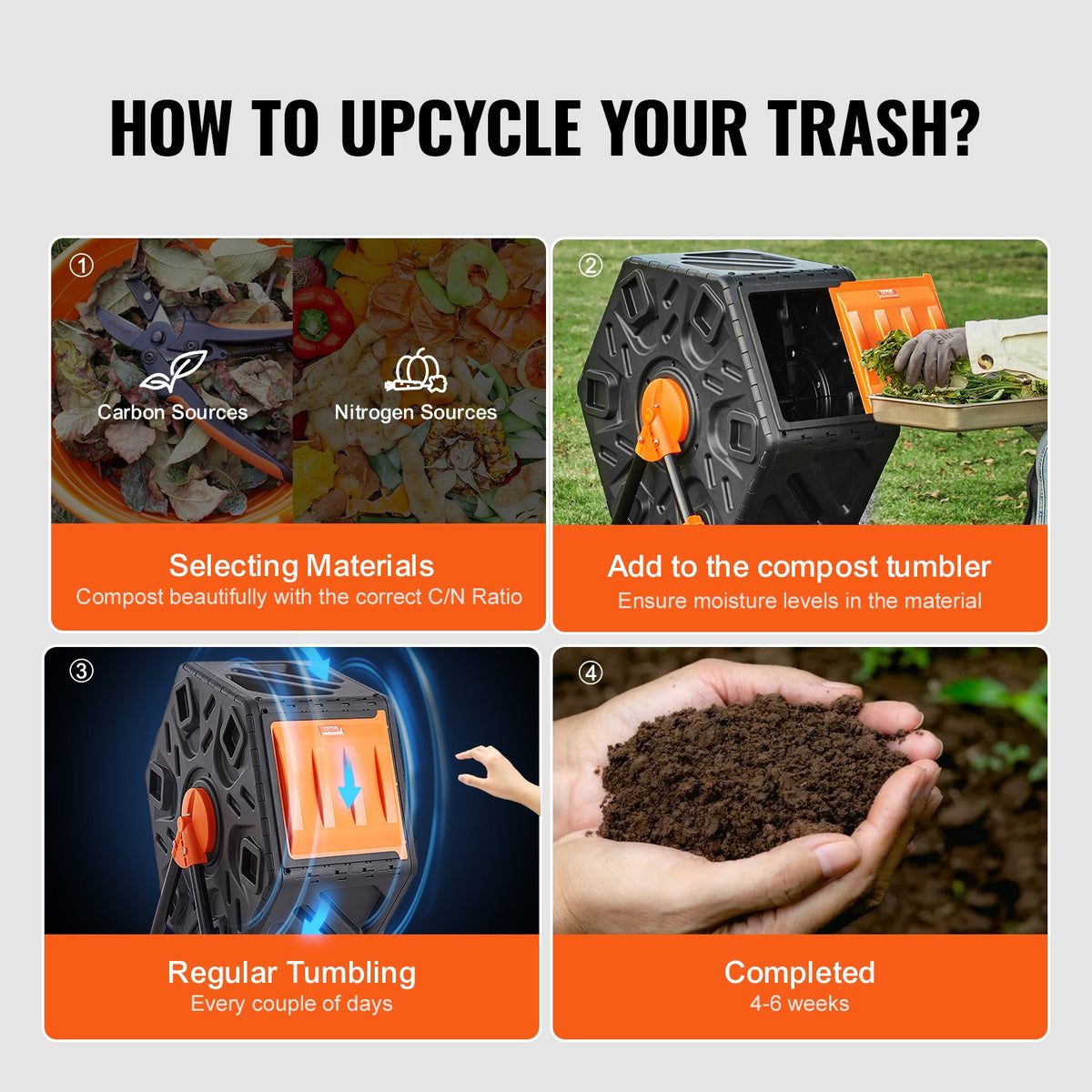 HOW TO UPCYCLE YOUR TRASH?

①

Carbon Sources

Nitrogen Sources

Selecting Materials
Compost beautifully with the correct C/N Ratio

②

VEVOR

Add to the compost tumbler
Ensure moisture levels in the material

③

VEVOR

Regular Tumbling
Every couple of days

④

Completed
4-6 weeks