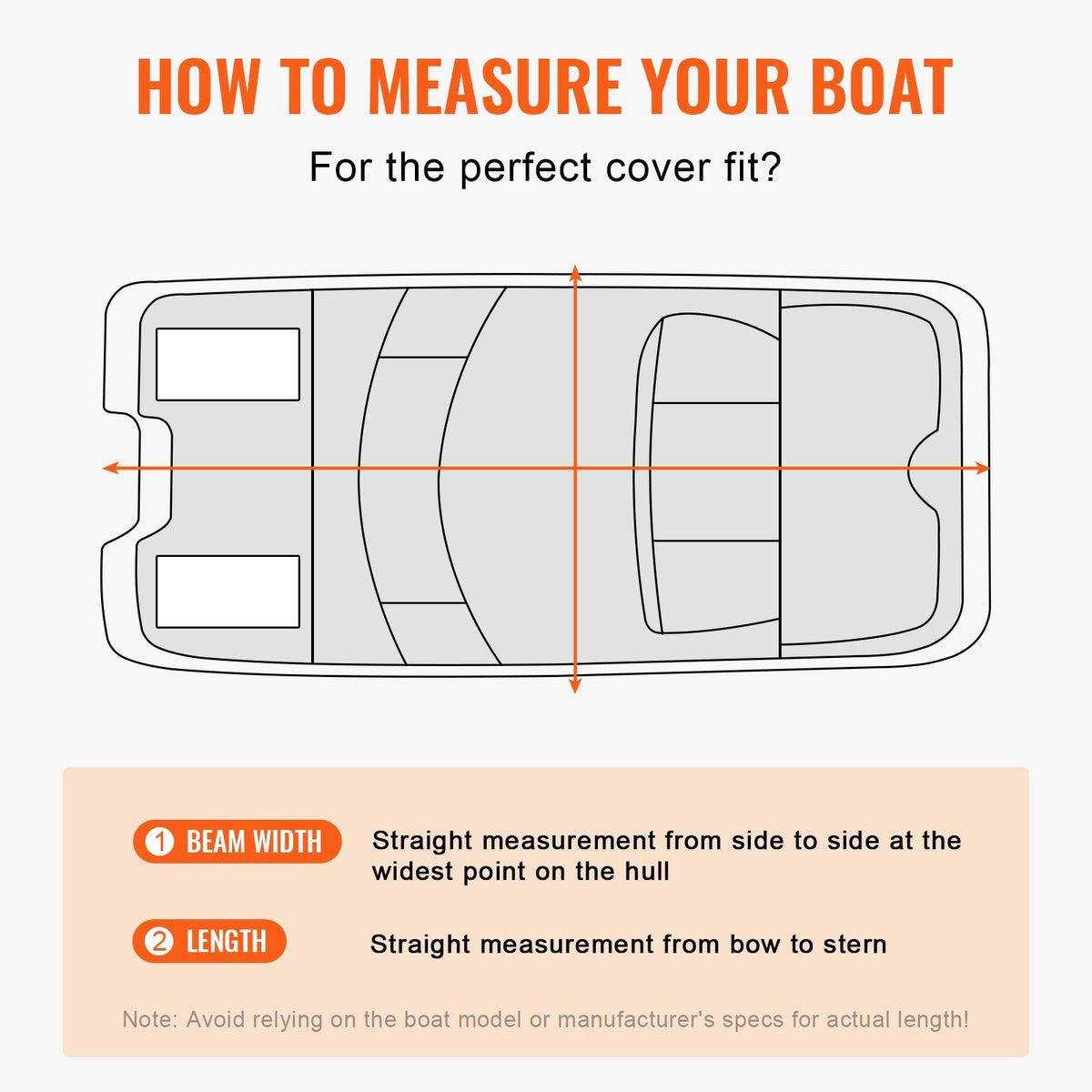 HOW TO MEASURE YOUR BOAT

For the perfect cover fit?

1 BEAM WIDTH Straight measurement from side to side at the widest point on the hull

2 LENGTH Straight measurement from bow to stern

Note: Avoid relying on the boat model or manufacturer's specs for actual length!