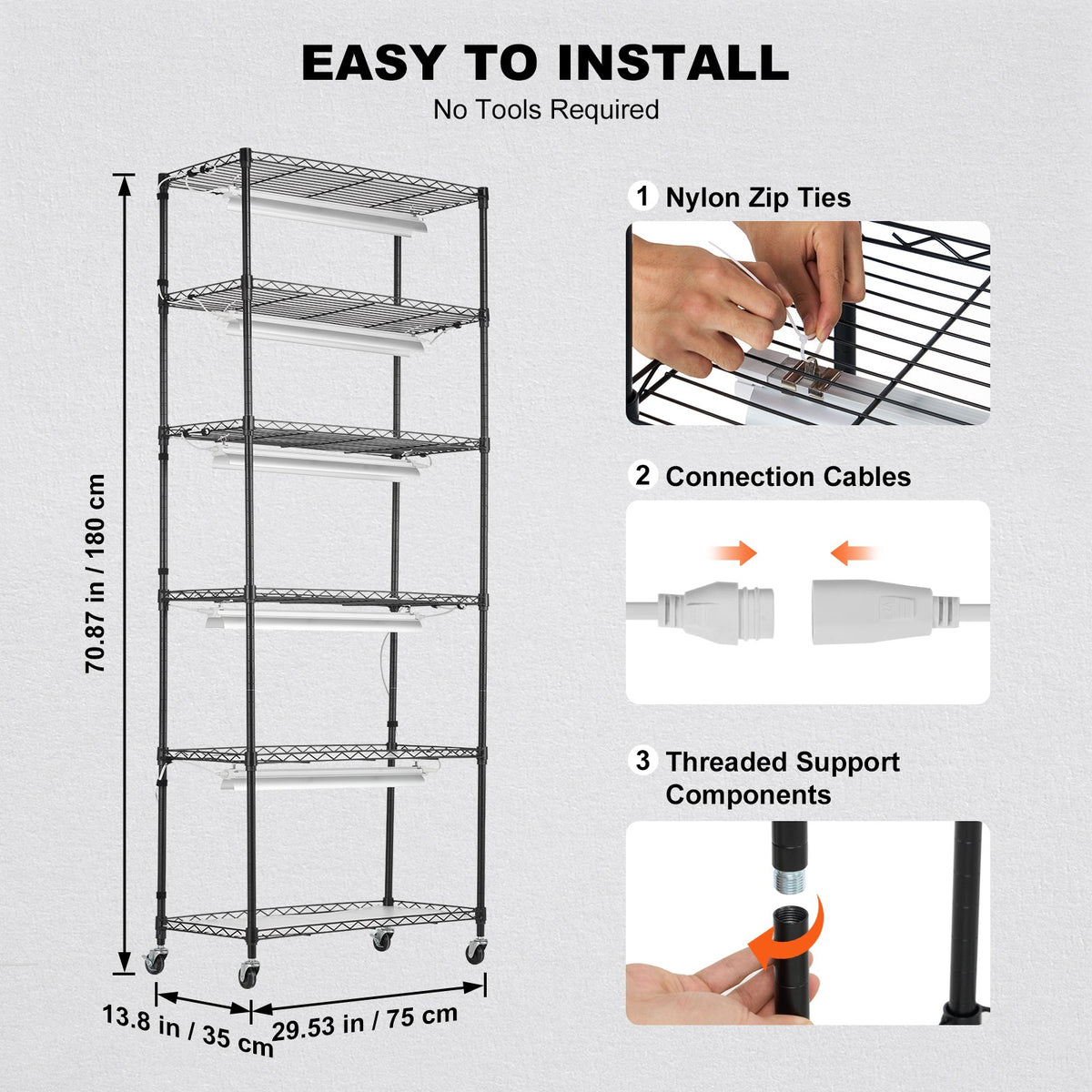 EASY TO INSTALL
No Tools Required

70.87 in / 180 cm

13.8 in / 35 cm

29.53 in / 75 cm

1 Nylon Zip Ties

2 Connection Cables

3 Threaded Support Components