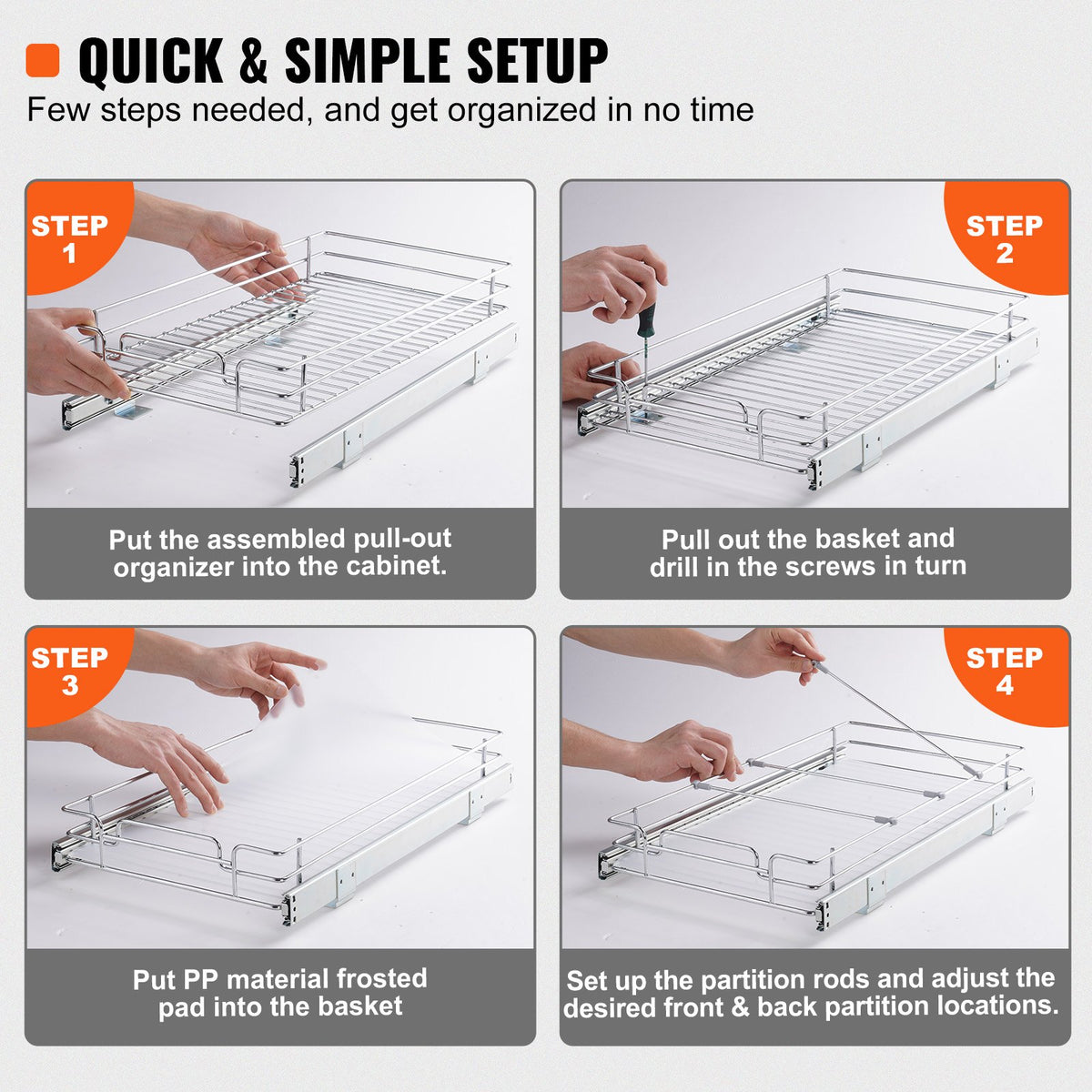 QUICK & SIMPLE SETUP
Few steps needed, and get organized in no time

STEP 1

Put the assembled pull-out organizer into the cabinet.

STEP 2

Pull out the basket and drill in the screws in turn

STEP 3

Put PP material frosted pad into the basket

STEP 4

Set up the partition rods and adjust the desired front & back partition locations.