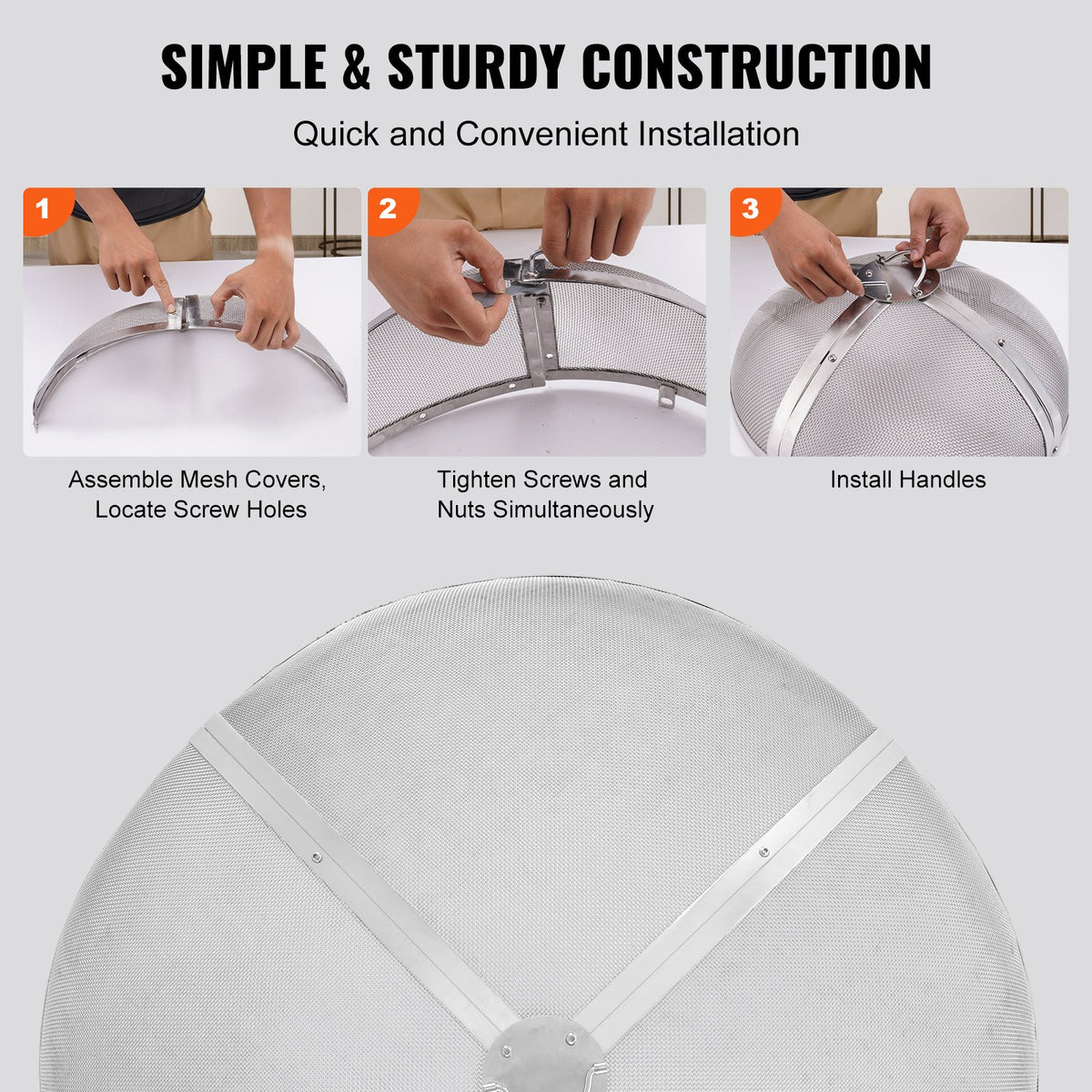 SIMPLE & STURDY CONSTRUCTION

Quick and Convenient Installation

1

Assemble Mesh Covers, Locate Screw Holes

2

Tighten Screws and Nuts Simultaneously

3

Install Handles