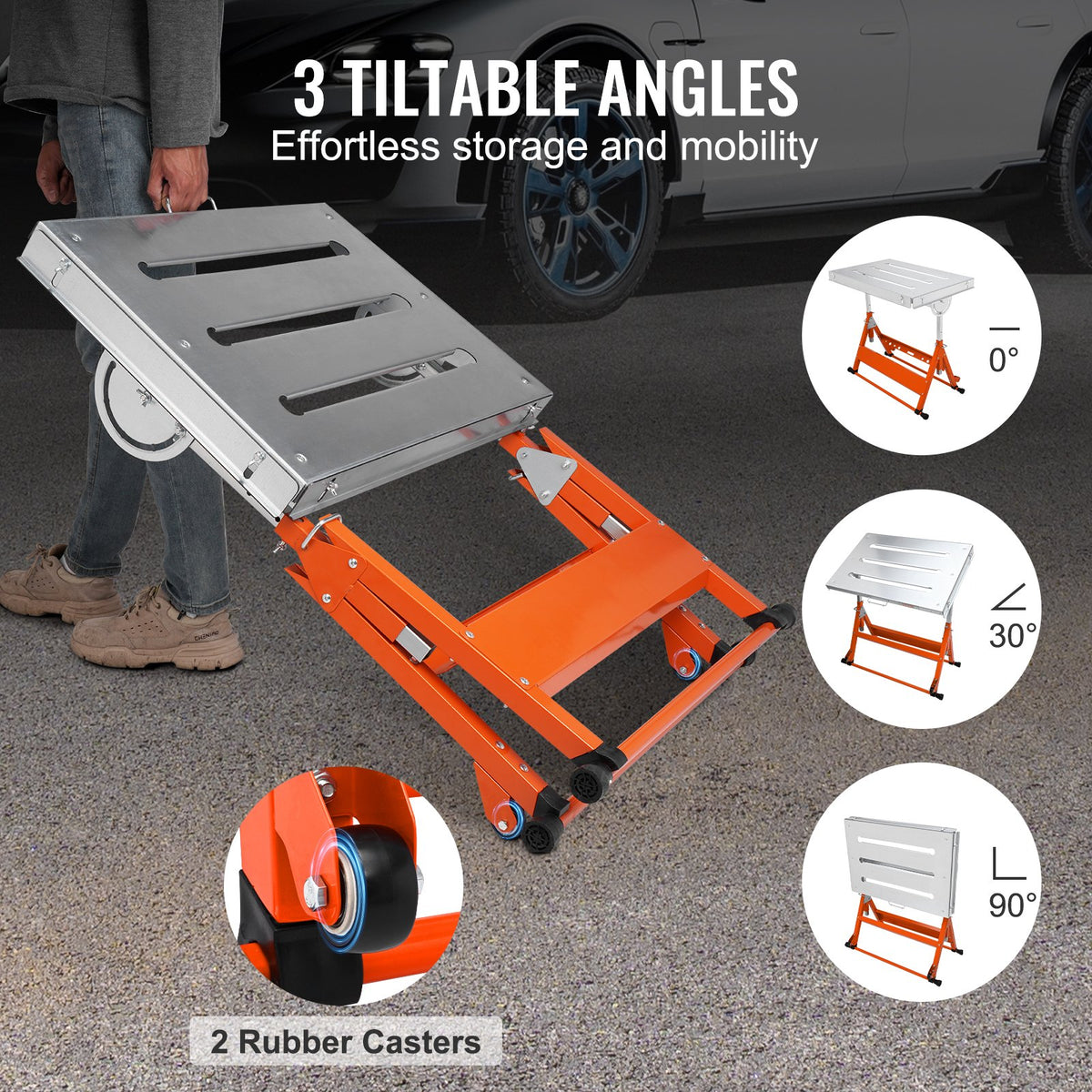 3 TILTABLE ANGLES
Effortless storage and mobility

0°

30°

90°

2 Rubber Casters